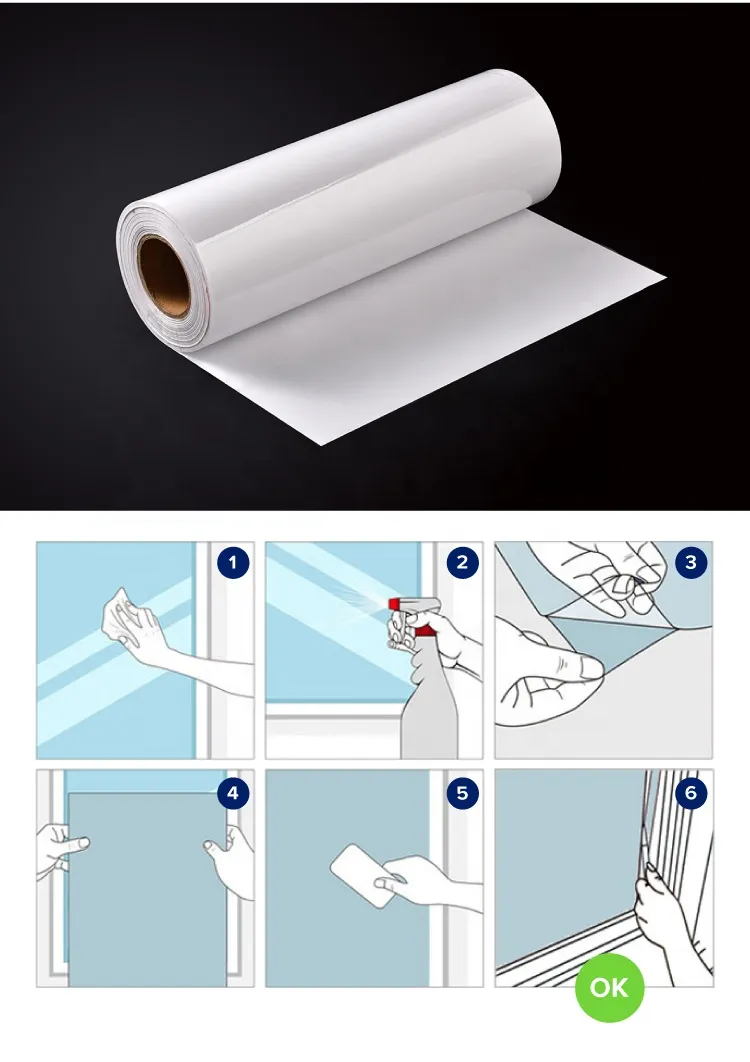 1

2

3

4

5

6

OK