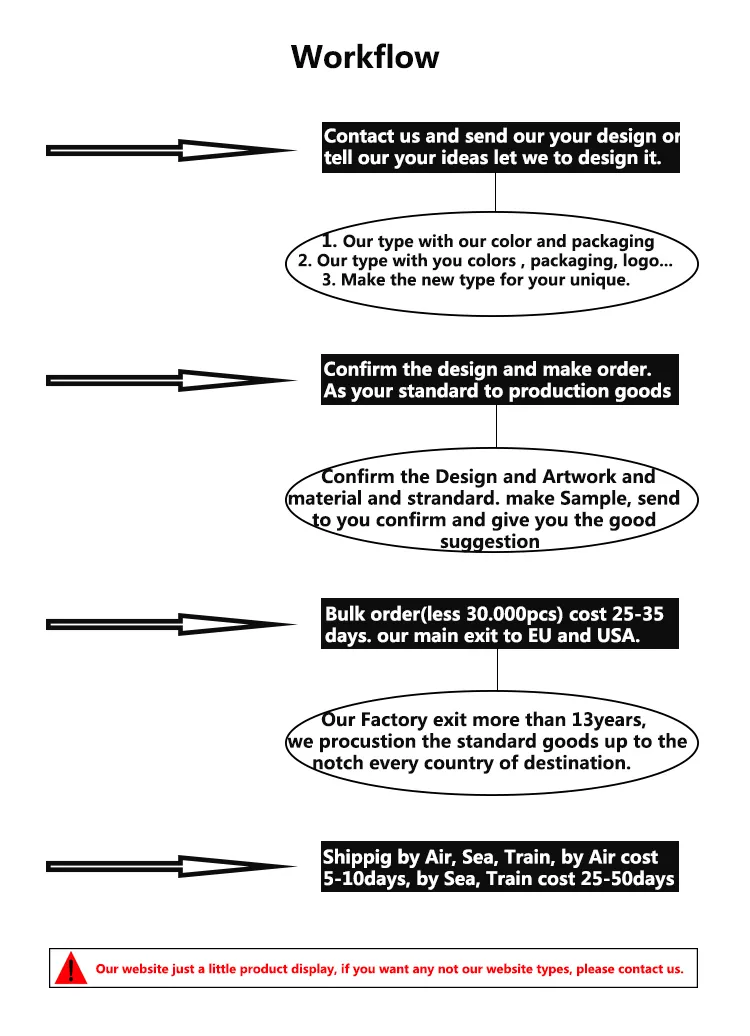 Workflow

Contact us and send our your design or tell our your ideas let we to design it.

1. Our type with our color and packaging
2. Our type with you colors , packaging, logo...
3. Make the new type for your unique.

Confirm the design and make order.
As your standard to production goods

Confirm the Design and Artwork and material and strandard. make Sample, send to you confirm and give you the good suggestion

Bulk order(less 30.000pcs) cost 25-35 days. our main exit to EU and USA.

Our Factory exit more than 13years, we procustion the standard goods up to the notch every country of destination.

Shippig by Air, Sea, Train, by Air cost 5-10days, by Sea, Train cost 25-50days

!

Our website just a little product display, if you want any not our website types, please contact us.