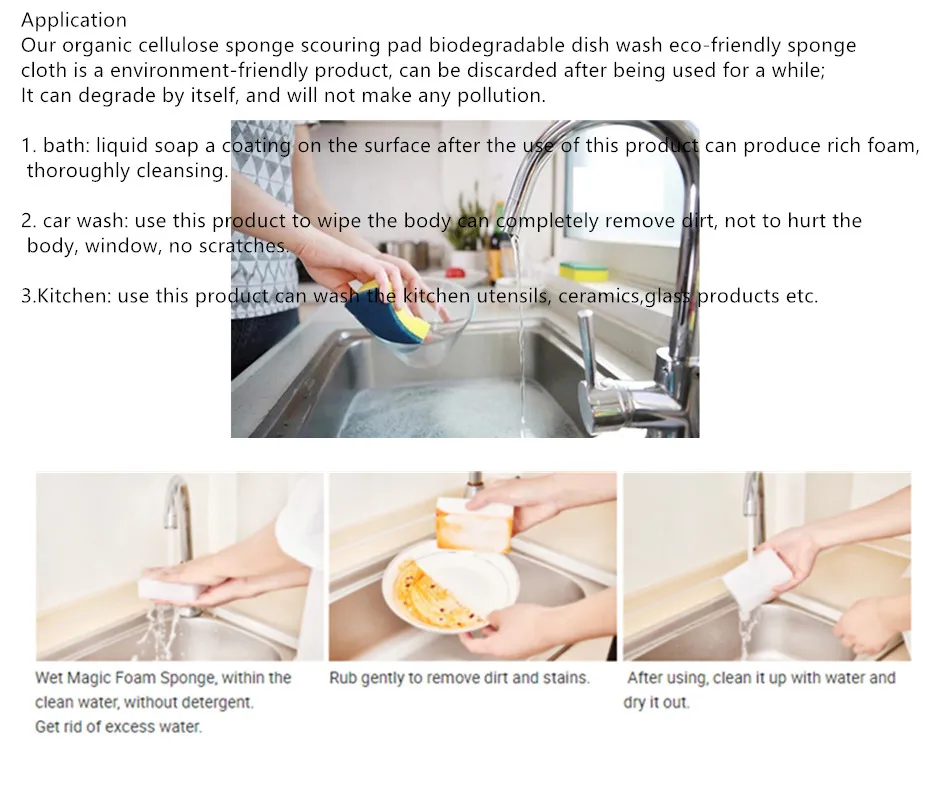 Application
Our organic cellulose sponge scouring pad biodegradable dish wash eco-friendly sponge cloth is a environment-friendly product, can be discarded after being used for a while;
It can degrade by itself, and will not make any pollution.

1. bath: liquid soap a coating on the surface after the use of this product can produce rich foam, thoroughly cleansing.

2. car wash: use this product to wipe the body can completely remove dirt, not to hurt the body, window, no scratches.

3.Kitchen: use this product can wash the kitchen utensils, ceramics,glass products etc.

Wet Magic Foam Sponge, within the clean water, without detergent.
Get rid of excess water.

Rub gently to remove dirt and stains.

After using, clean it up with water and dry it out.