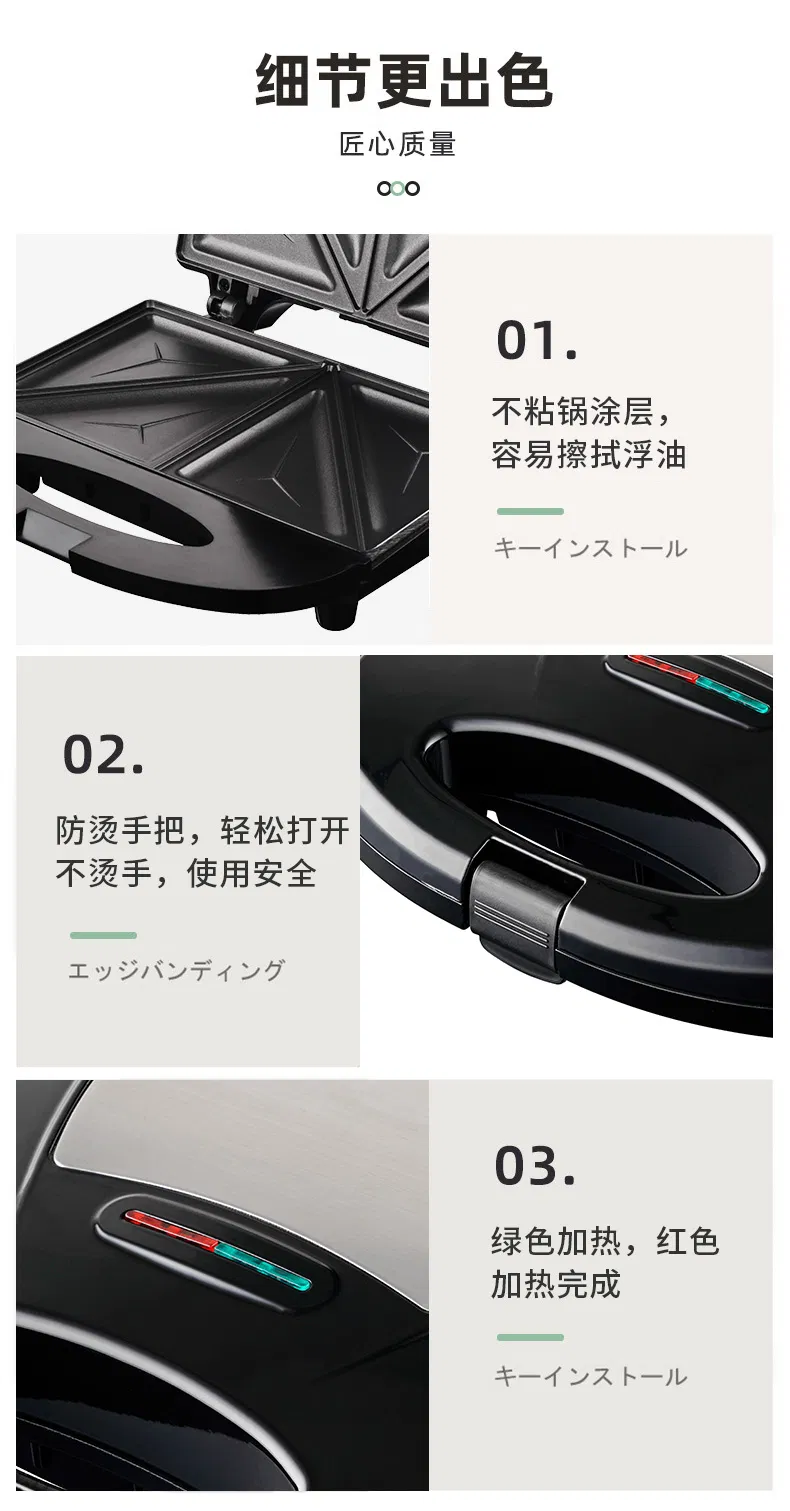 细节更出色

匠心质量

01.

不粘锅涂层，
容易擦拭浮油

キーインストール

02.

防烫手把，轻松打开
不烫手，使用安全

エッジバンディング

03.

绿色加热，红色
加热完成

キーインストール