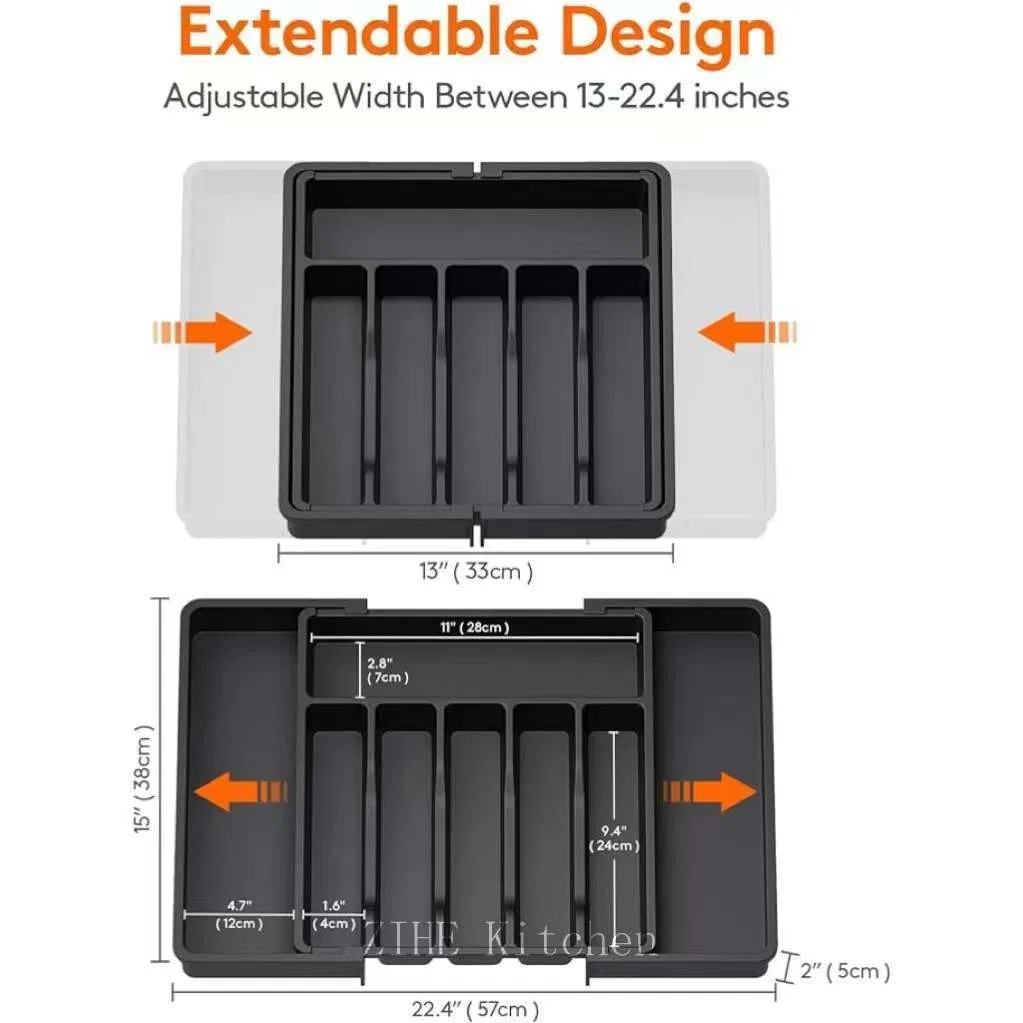 Extendable Design

Adjustable Width Between 13-22.4 inches

13" ( 33cm )

11" ( 28cm )

2.8" ( 7cm )

15" ( 38cm )

9.4" ( 24cm )

4.7" ( 12cm )

1.6" ( 4cm )

ZIHE Kitchen

2" ( 5cm )

22.4" ( 57cm )