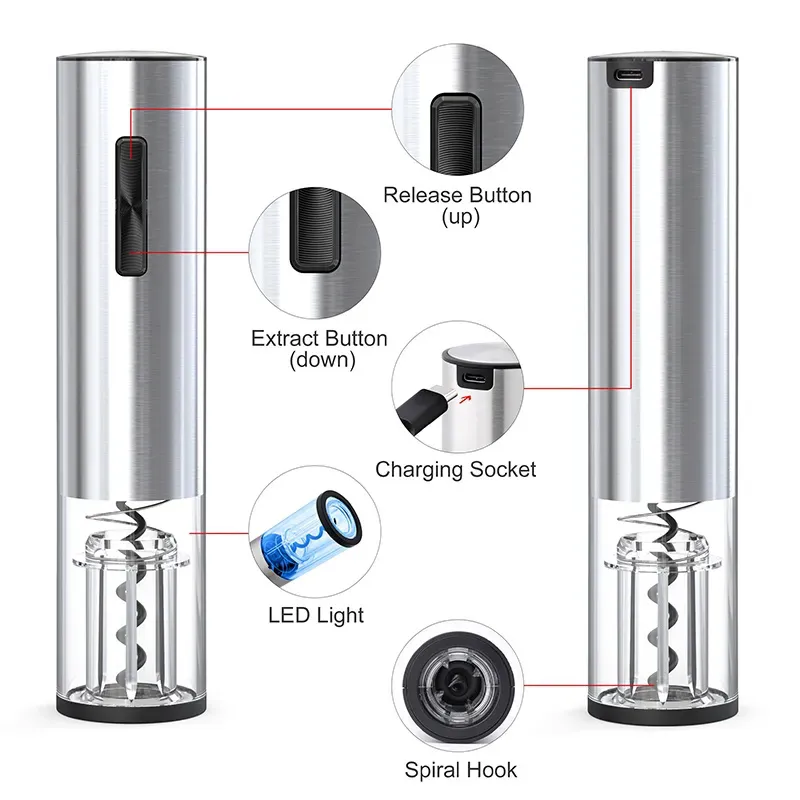 Release Button
(up)

Extract Button
(down)

Charging Socket

LED Light

Spiral Hook