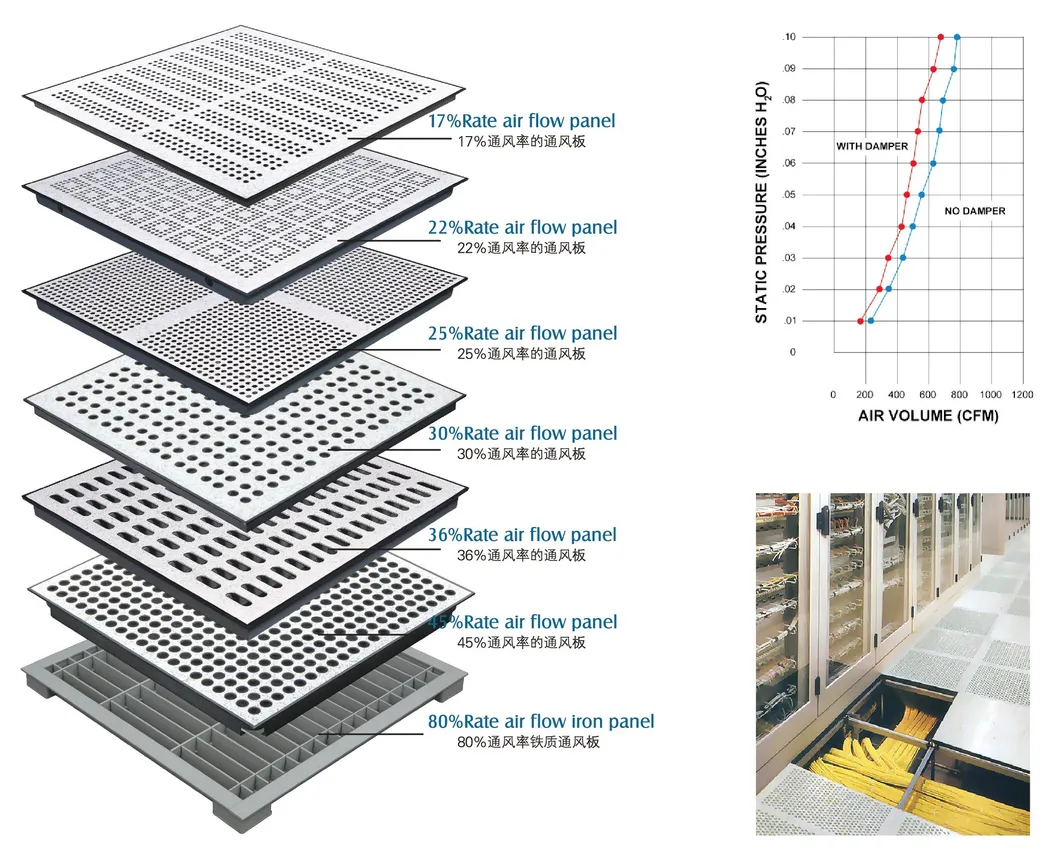 17%Rate air flow panel
17%通风率的通风板

22%Rate air flow panel
22%通风率的通风板

25%Rate air flow panel
25%通风率的通风板

30%Rate air flow panel
30%通风率的通风板

36%Rate air flow panel
36%通风率的通风板

45%Rate air flow panel
45%通风率的通风板

80%Rate air flow iron panel
80%通风率铁质通风板

STATIC PRESSURE (INCHES $H_2O$)
.10
.09
.08
.07
.06
.05
.04
.03
.02
.01
0
WITH DAMPER
NO DAMPER
0 200 400 600 800 1000 1200
AIR VOLUME (CFM)