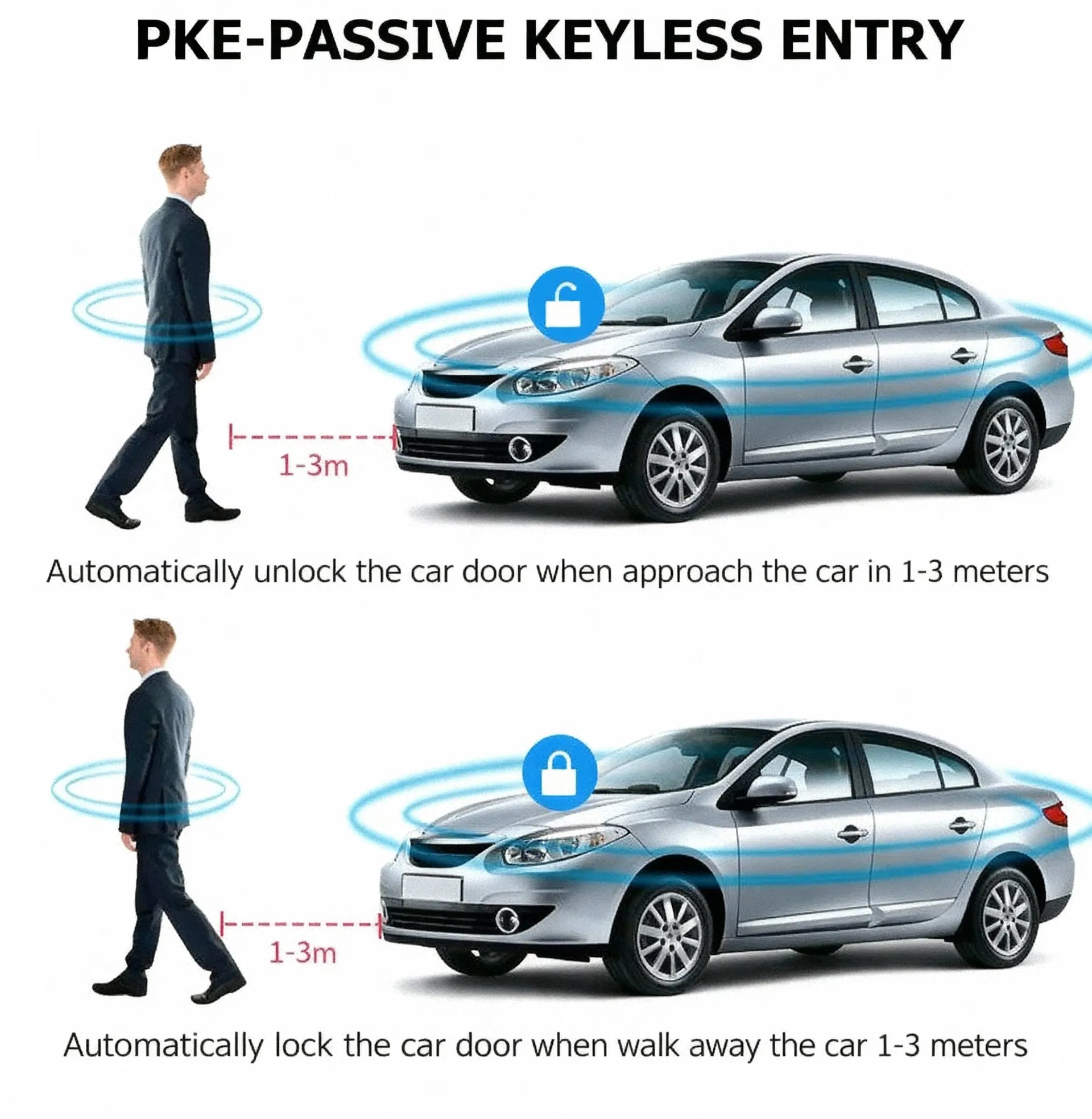 PKE-PASSIVE KEYLESS ENTRY

1-3m

Automatically unlock the car door when approach the car in 1-3 meters

1-3m

Automatically lock the car door when walk away the car 1-3 meters