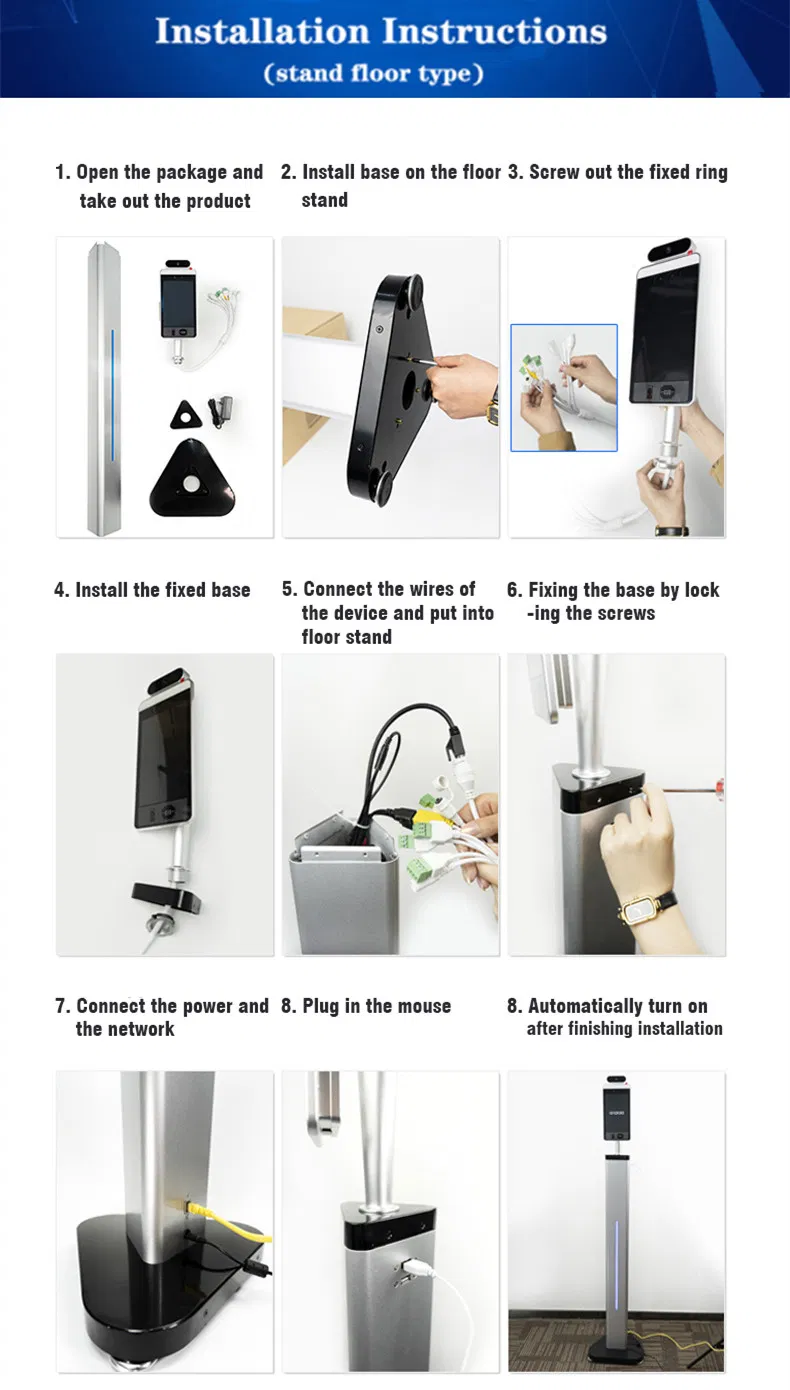 Installation Instructions
(stand floor type)

1. Open the package and take out the product

2. Install base on the floor stand

3. Screw out the fixed ring

4. Install the fixed base

5. Connect the wires of the device and put into floor stand

6. Fixing the base by lock -ing the screws

7. Connect the power and the network

8. Plug in the mouse

8. Automatically turn on after finishing installation