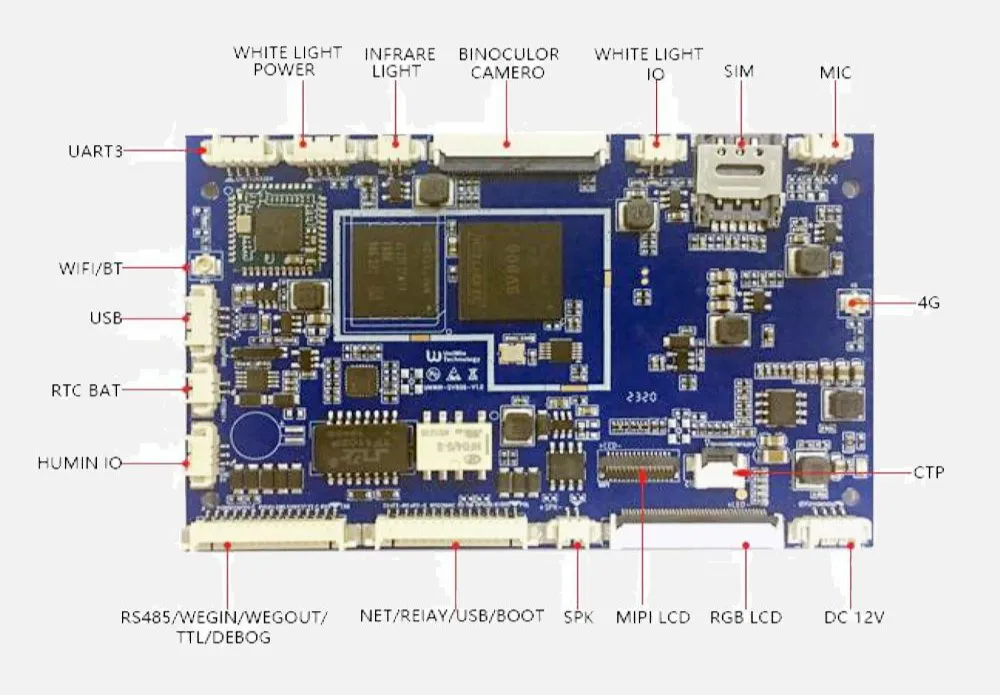 WHITE LIGHT POWER

INFRARE LIGHT

BINOCULOR CAMERO

WHITE LIGHT IO

SIM

MIC

UART3

WIFI/BT

USB

RTC BAT

HUMIN IO

4G

CTP

2320

RS485/WEGIN/WEGOUT/ TTL/DEBOG

NET/REIAY/USB/BOOT

SPK

MIPI LCD

RGB LCD

DC 12V