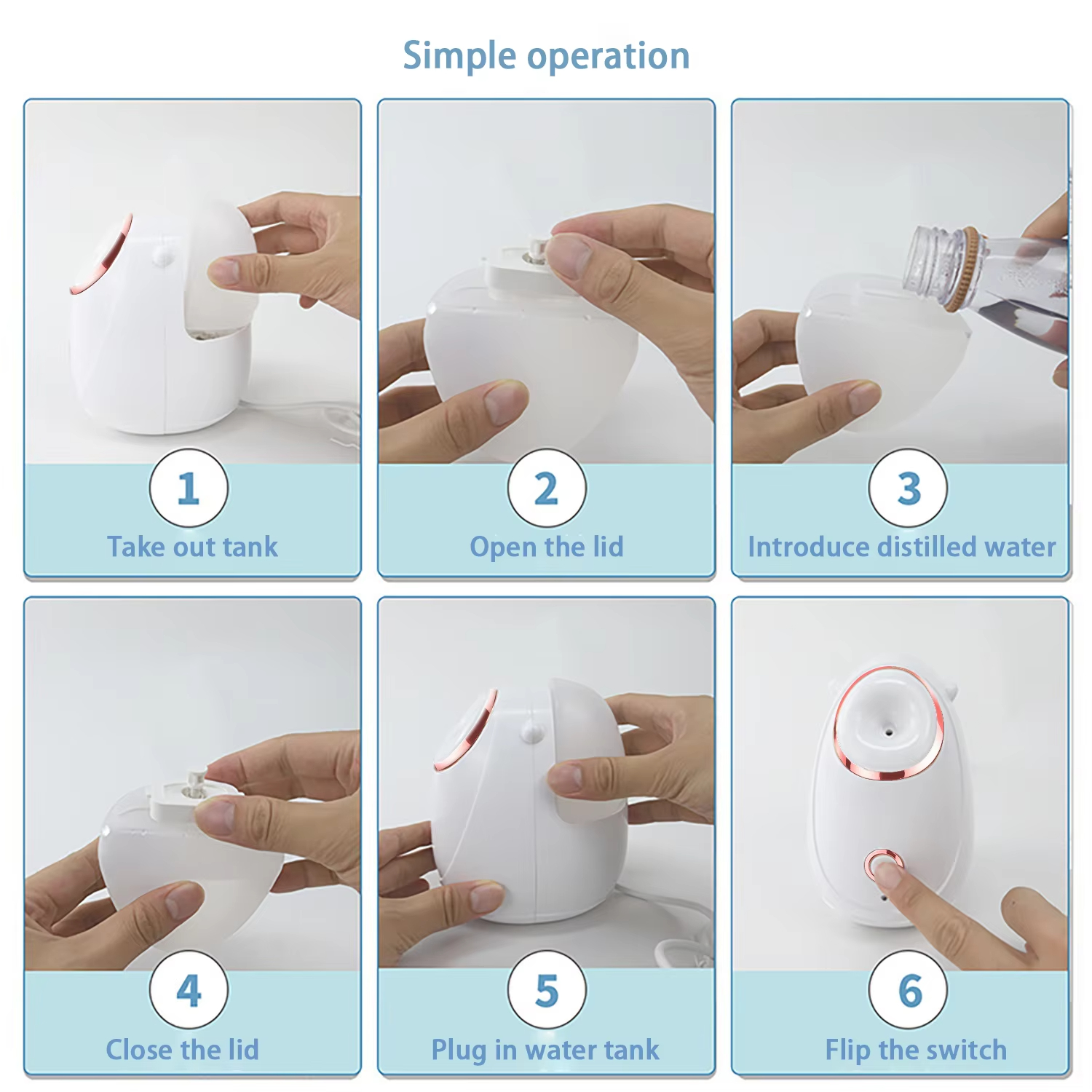 Simple operation

1
Take out tank

2
Open the lid

3
Introduce distilled water

4
Close the lid

5
Plug in water tank

6
Flip the switch