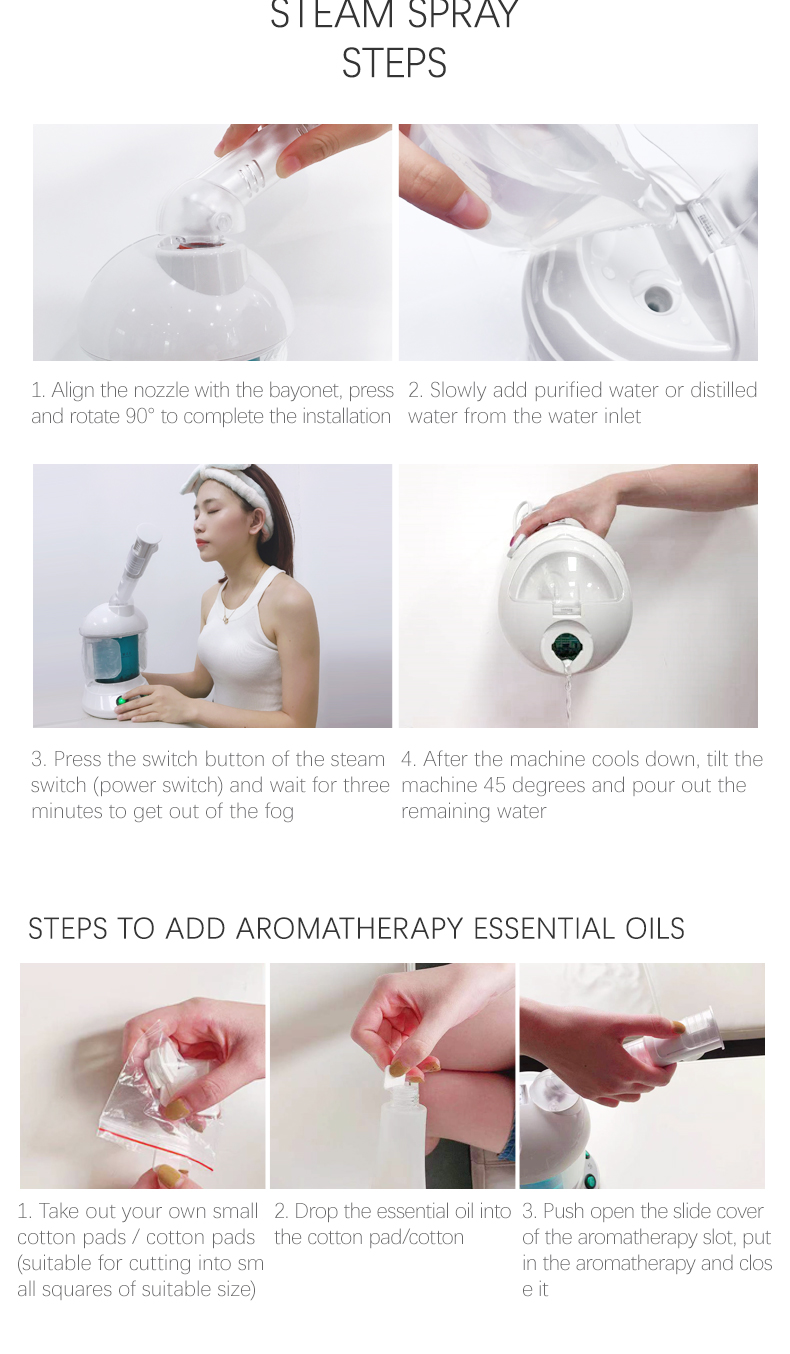 STEAM SPRAY STEPS

1. Align the nozzle with the bayonet, press and rotate 90° to complete the installation

2. Slowly add purified water or distilled water from the water inlet

3. Press the switch button of the steam switch (power switch) and wait for three minutes to get out of the fog

4. After the machine cools down, tilt the machine 45 degrees and pour out the remaining water

STEPS TO ADD AROMATHERAPY ESSENTIAL OILS

1. Take out your own small cotton pads / cotton pads (suitable for cutting into sm all squares of suitable size)

2. Drop the essential oil into the cotton pad/cotton

3. Push open the slide cover of the aromatherapy slot, put in the aromatherapy and clos e it