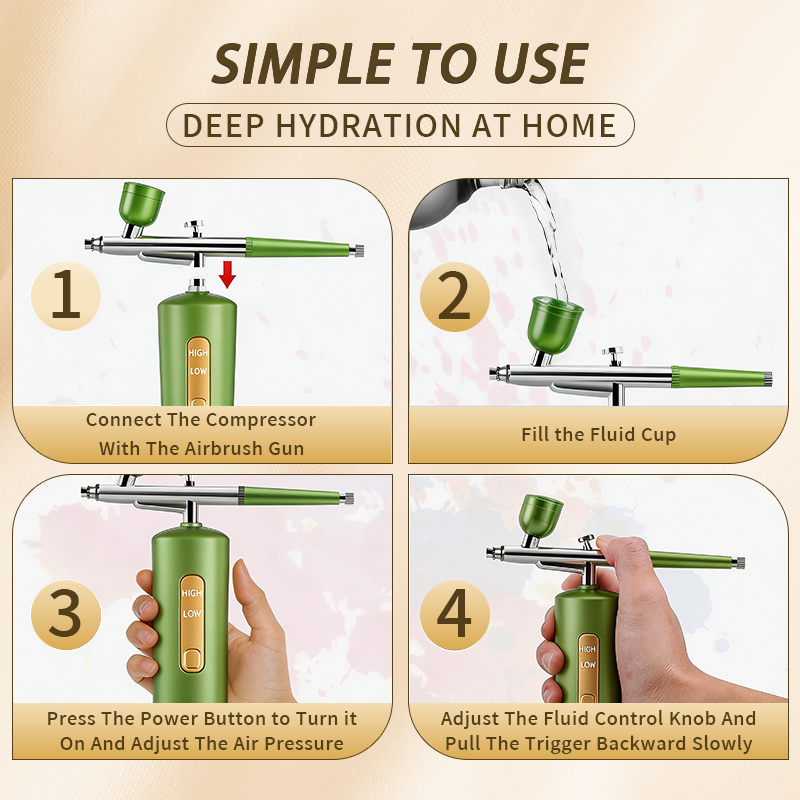 SIMPLE TO USE

DEEP HYDRATION AT HOME

1

HIGH
LOW

Connect The Compressor With The Airbrush Gun

2

Fill the Fluid Cup

3

HIGH
LOW

Press The Power Button to Turn it On And Adjust The Air Pressure

4

HIGH
LOW

Adjust The Fluid Control Knob And Pull The Trigger Backward Slowly