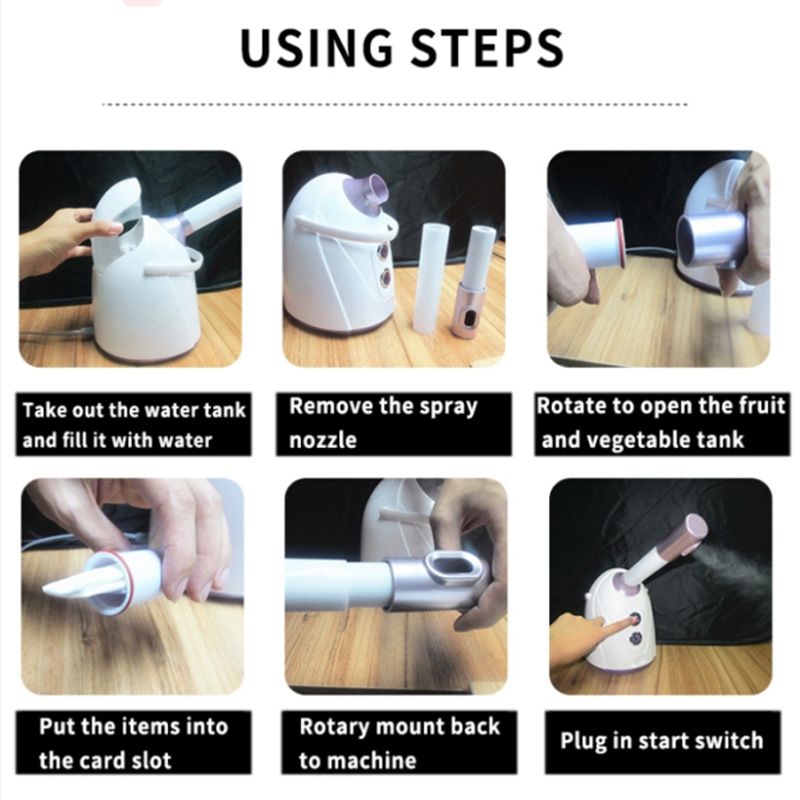 USING STEPS

Take out the water tank and fill it with water

Remove the spray nozzle

Rotate to open the fruit and vegetable tank

Put the items into the card slot

Rotary mount back to machine

Plug in start switch