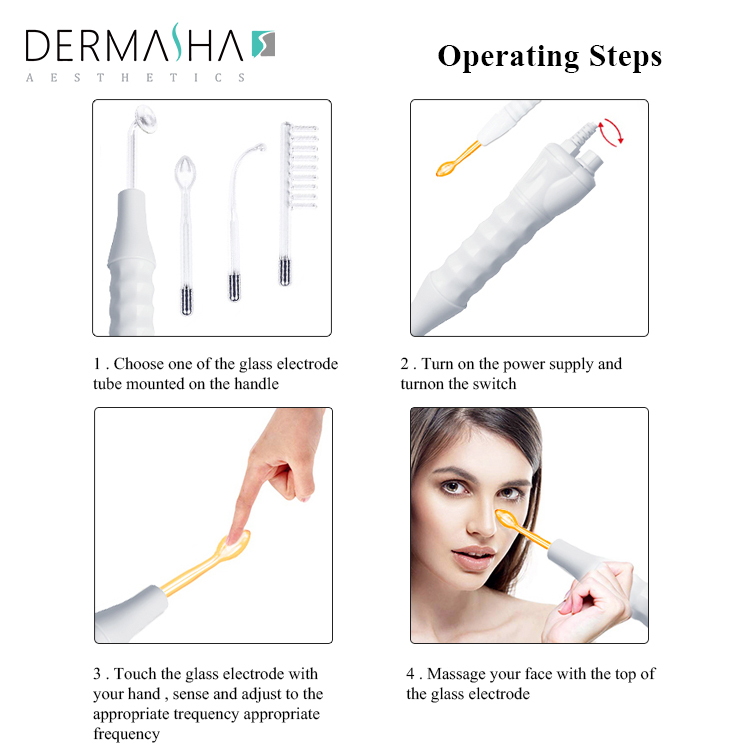 DERMASHA
AESTHETICS

Operating Steps

1 . Choose one of the glass electrode tube mounted on the handle

2 . Turn on the power supply and turnon the switch

3 . Touch the glass electrode with your hand , sense and adjust to the appropriate trequency appropriate frequency

4 . Massage your face with the top of the glass electrode