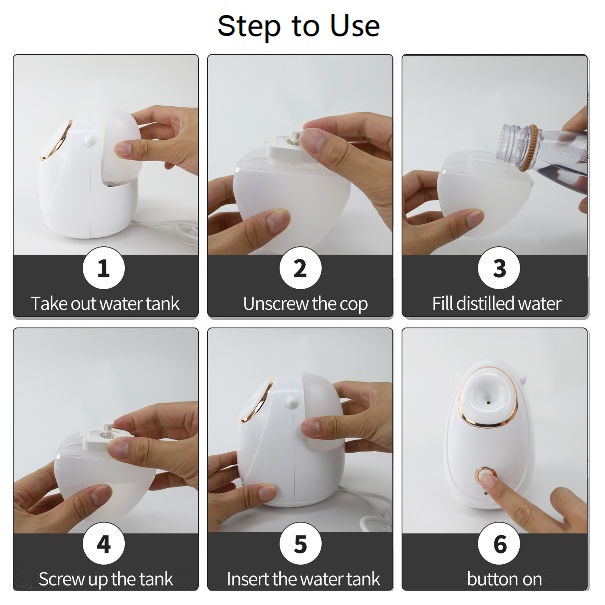 Step to Use

1
Take out water tank

2
Unscrew the cop

3
Fill distilled water

4
Screw up the tank

5
Insert the water tank

6
button on