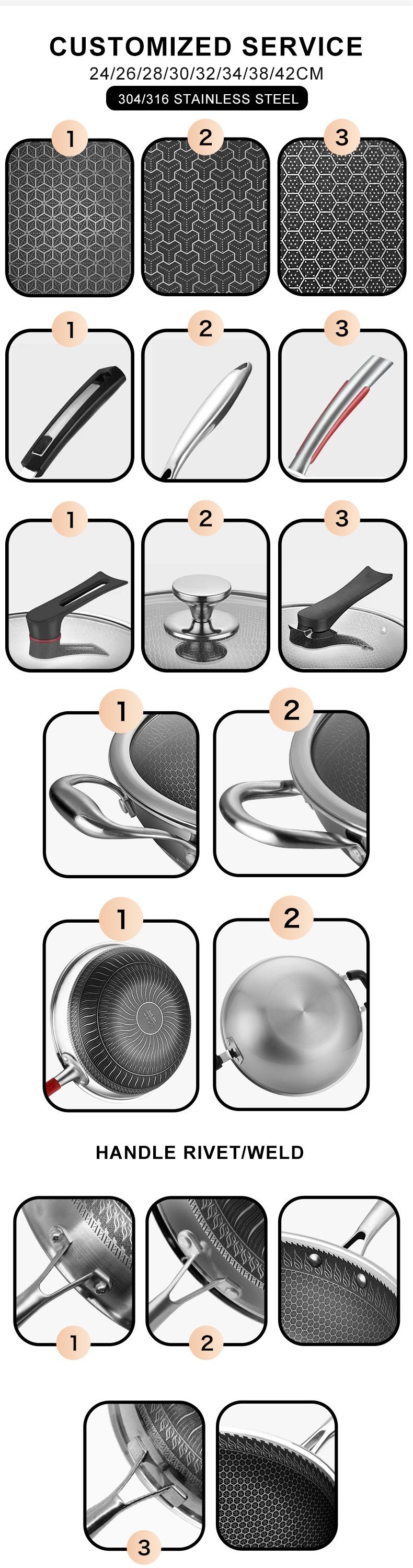 CUSTOMIZED SERVICE
24/26/28/30/32/34/38/42CM
304/316 STAINLESS STEEL

1
2
3

1
2
3

1
2
3

1
2

1
2

HANDLE RIVET/WELD

1
2

3