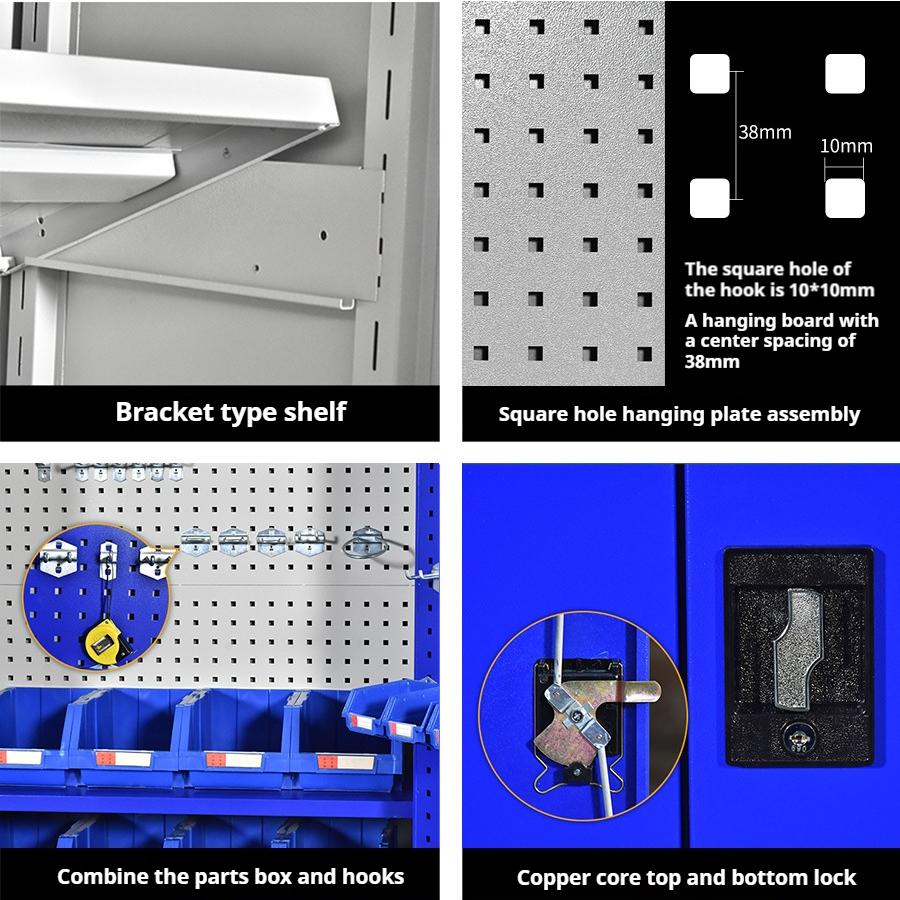 Bracket type shelf

38mm

10mm

The square hole of the hook is 10*10mm

A hanging board with a center spacing of 38mm

Square hole hanging plate assembly

Combine the parts box and hooks

Copper core top and bottom lock