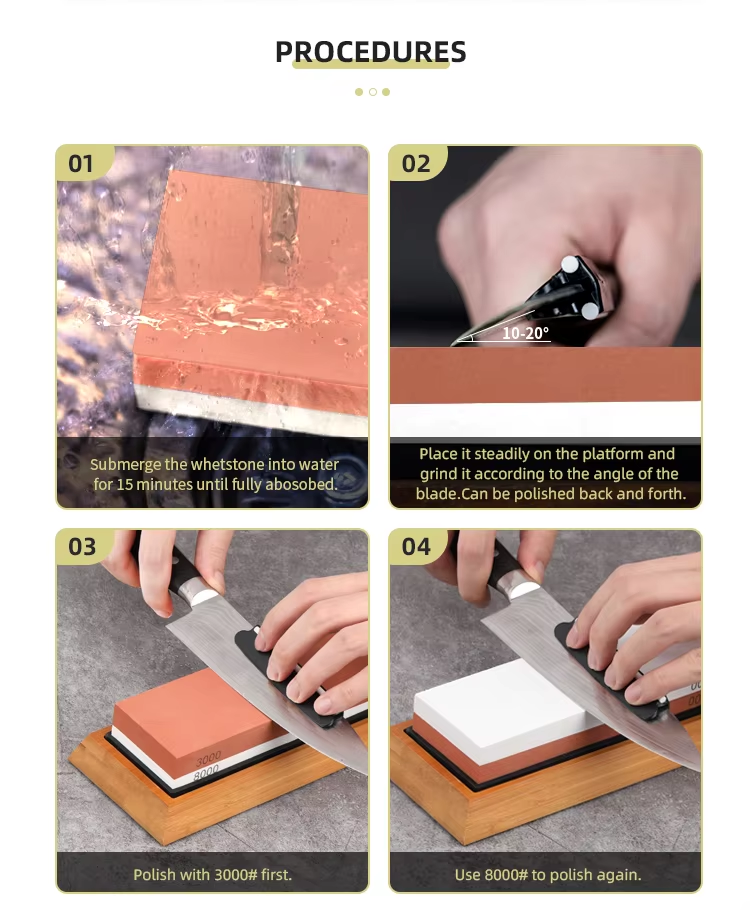 PROCEDURES

01

Submerge the whetstone into water for 15 minutes until fully abosobed.

02

10-20°

Place it steadily on the platform and grind it according to the angle of the blade.Can be polished back and forth.

03

3000
8000

Polish with 3000# first.

04

Use 8000# to polish again.