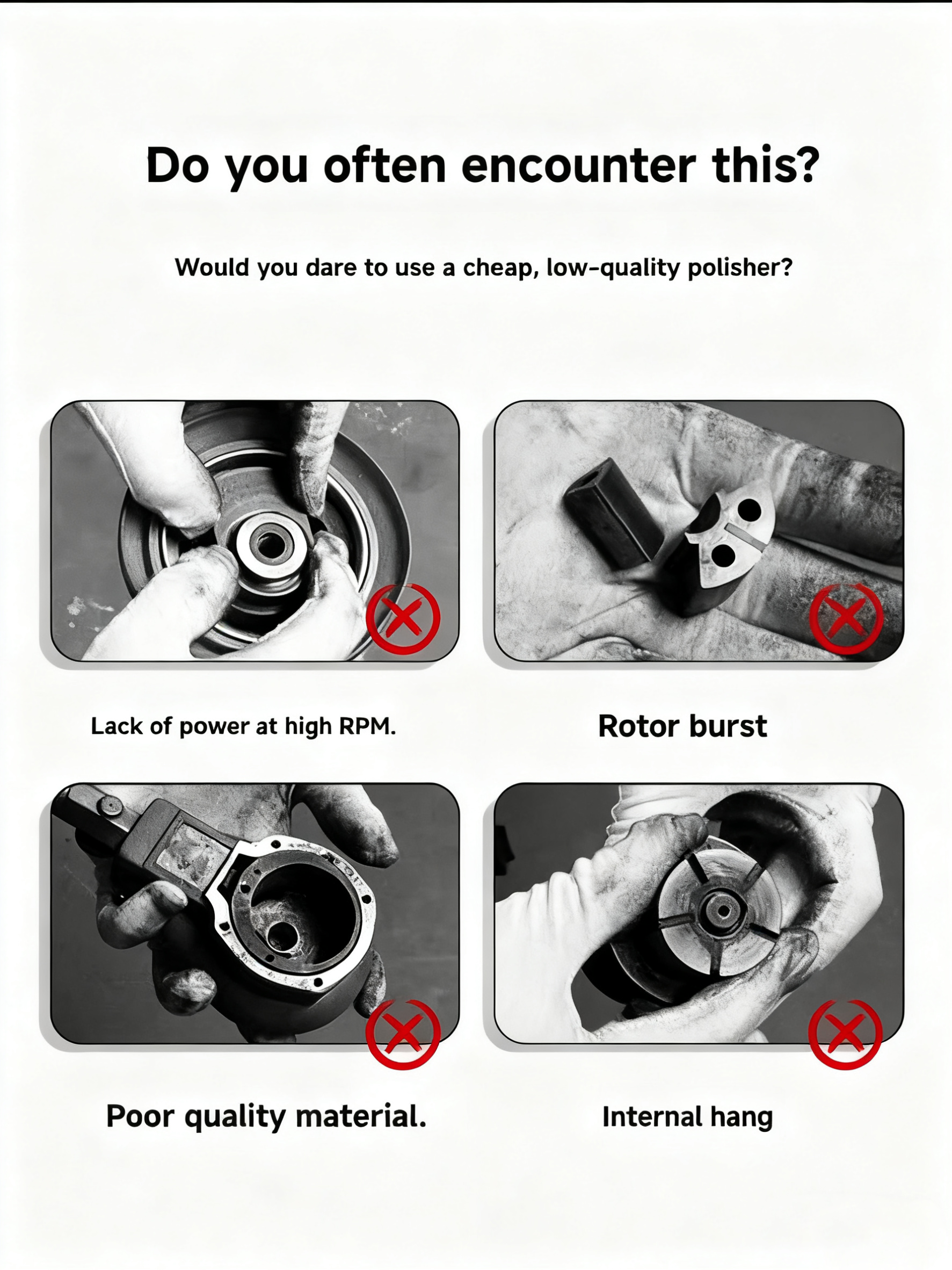 Do you often encounter this?

Would you dare to use a cheap, low-quality polisher?

Lack of power at high RPM.

Rotor burst

Poor quality material.

Internal hang