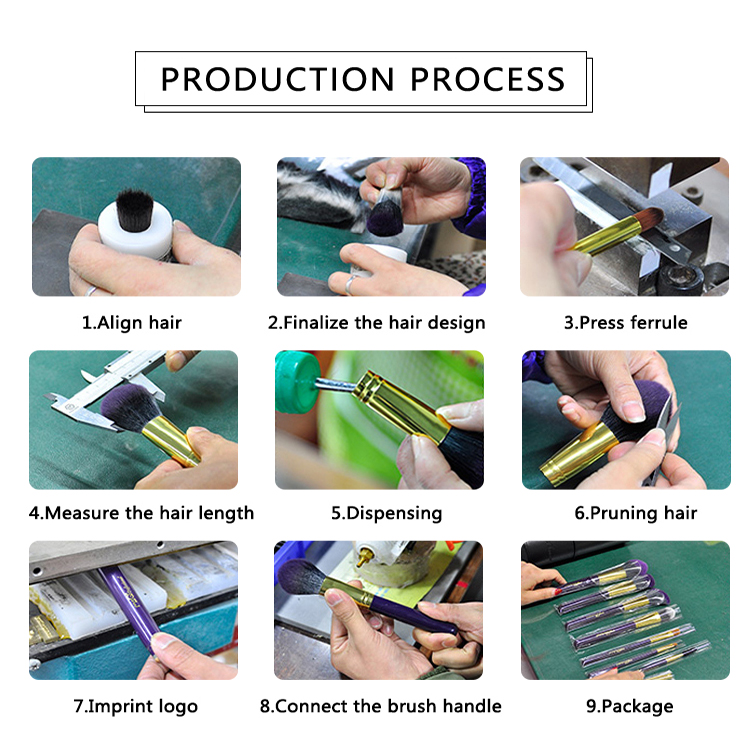 PRODUCTION PROCESS

1.Align hair

2.Finalize the hair design

3.Press ferrule

4.Measure the hair length

5.Dispensing

6.Pruning hair

7.Imprint logo

8.Connect the brush handle

9.Package