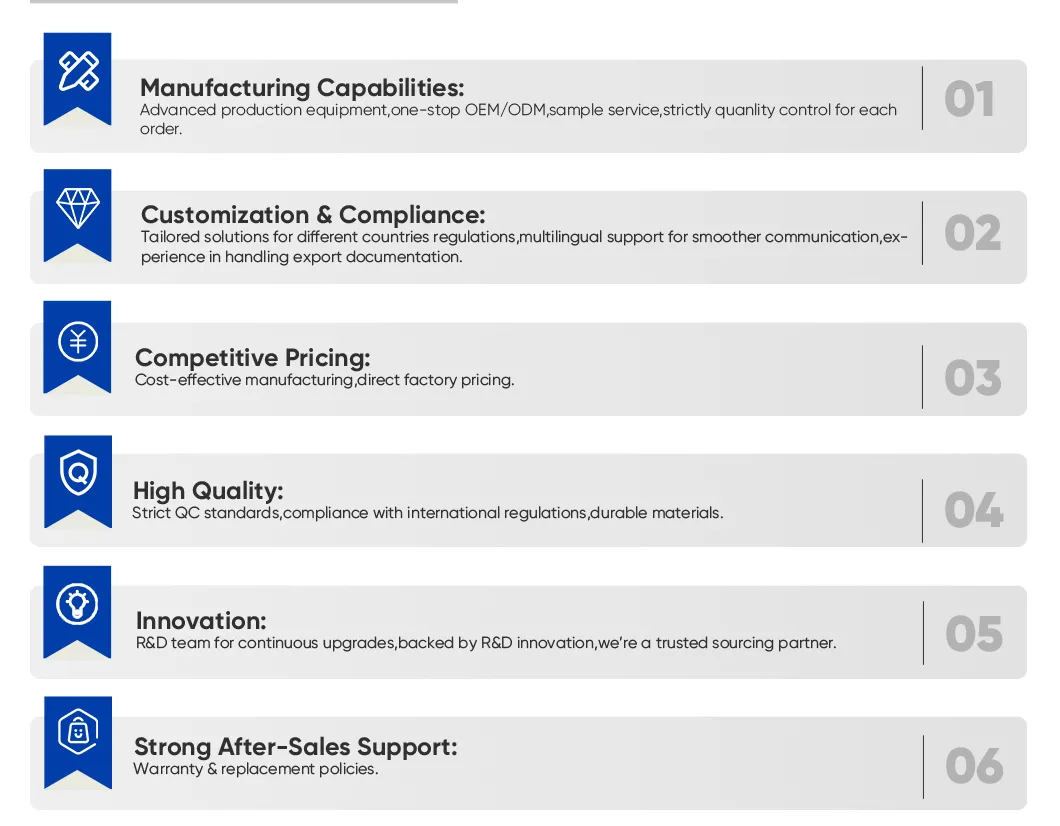 Manufacturing Capabilities:
Advanced production equipment,one-stop OEM/ODM,sample service,strictly quanlity control for each order.

01

Customization & Compliance:
Tailored solutions for different countries regulations,multilingual support for smoother communication,experience in handling export documentation.

02

Competitive Pricing:
Cost-effective manufacturing,direct factory pricing.

03

High Quality:
Strict QC standards,compliance with international regulations,durable materials.

04

Innovation:
R&D team for continuous upgrades,backed by R&D innovation,we're a trusted sourcing partner.

05

Strong After-Sales Support:
Warranty & replacement policies.

06