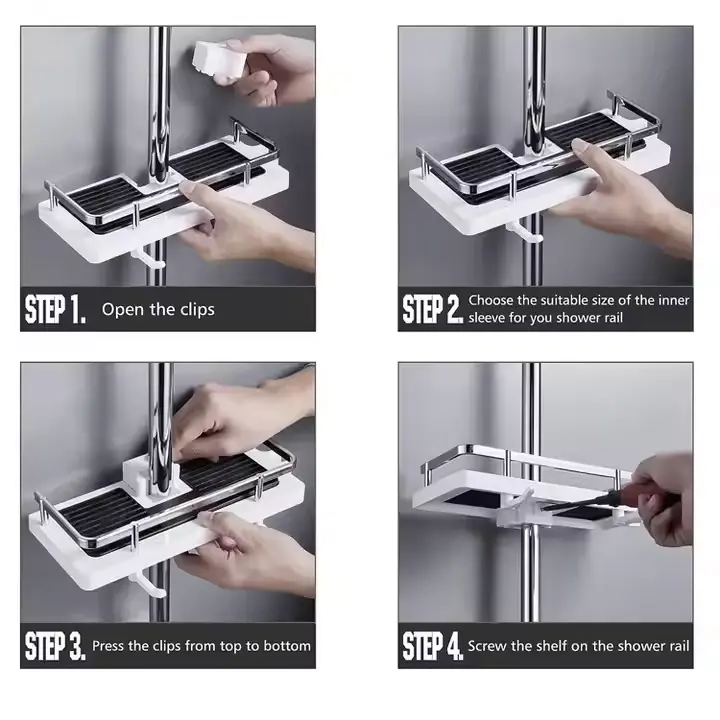 STEP 1. Open the clips

STEP 2. Choose the suitable size of the inner sleeve for you shower rail

STEP 3. Press the clips from top to bottom

STEP 4. Screw the shelf on the shower rail