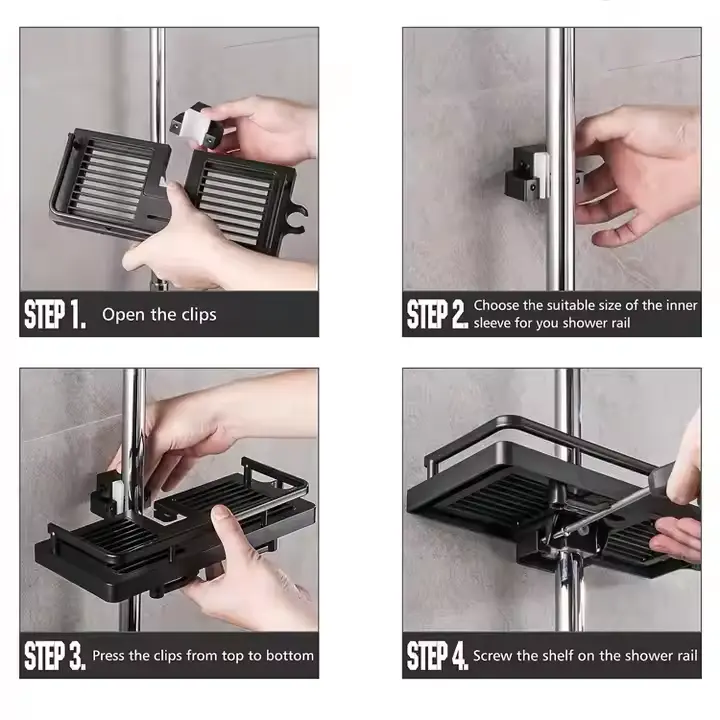 STEP 1. Open the clips

STEP 2. Choose the suitable size of the inner sleeve for you shower rail

STEP 3. Press the clips from top to bottom

STEP 4. Screw the shelf on the shower rail