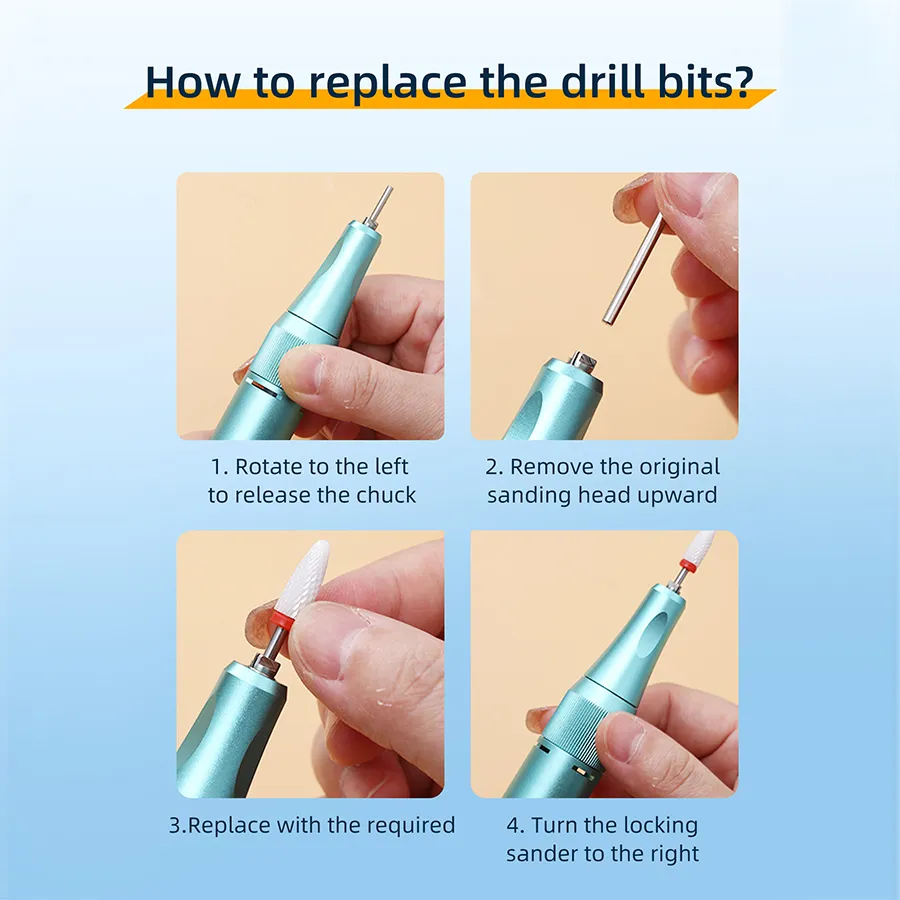 How to replace the drill bits?

1. Rotate to the left to release the chuck

2. Remove the original sanding head upward

3.Replace with the required

4. Turn the locking sander to the right