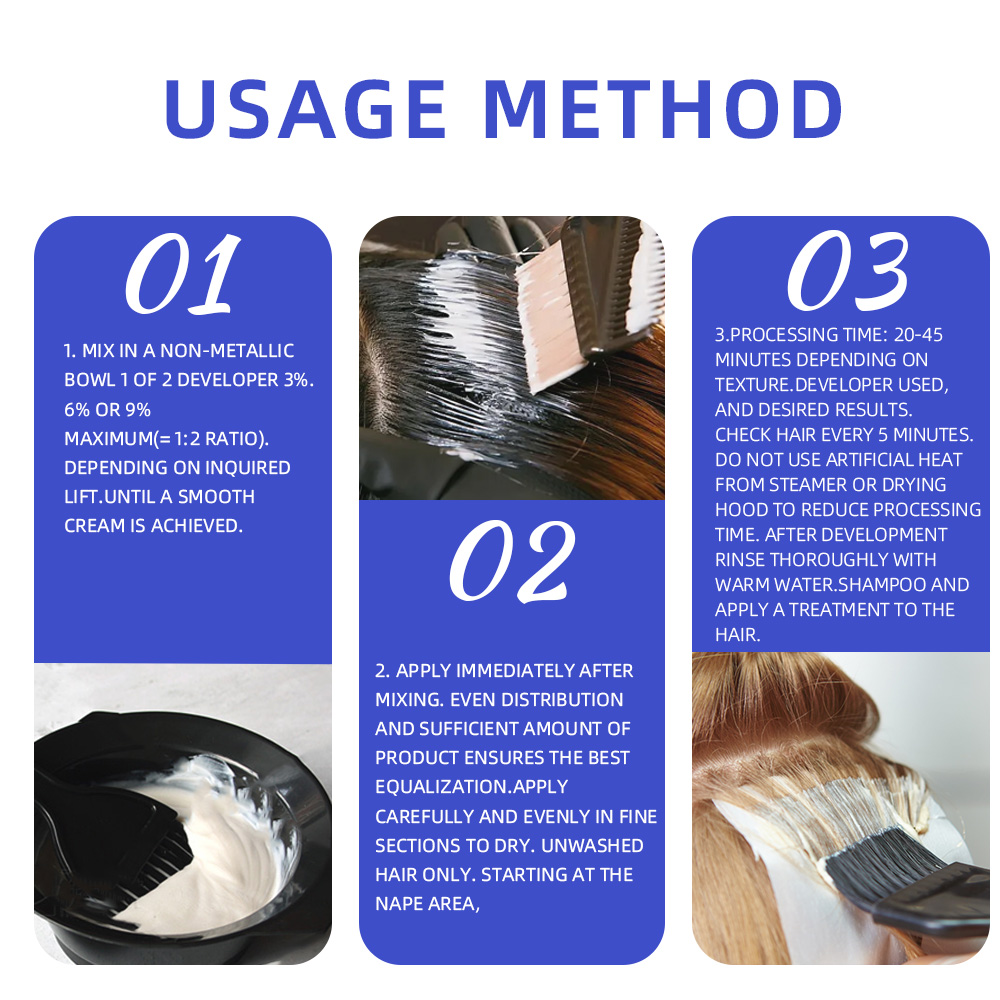 USAGE METHOD

01

1. MIX IN A NON-METALLIC BOWL 1 OF 2 DEVELOPER 3%. 6% OR 9% MAXIMUM(= 1:2 RATIO). DEPENDING ON INQUIRED LIFT.UNTIL A SMOOTH CREAM IS ACHIEVED.

02

2. APPLY IMMEDIATELY AFTER MIXING. EVEN DISTRIBUTION AND SUFFICIENT AMOUNT OF PRODUCT ENSURES THE BEST EQUALIZATION.APPLY CAREFULLY AND EVENLY IN FINE SECTIONS TO DRY. UNWASHED HAIR ONLY. STARTING AT THE NAPE AREA,

03

3.PROCESSING TIME: 20-45 MINUTES DEPENDING ON TEXTURE.DEVELOPER USED, AND DESIRED RESULTS. CHECK HAIR EVERY 5 MINUTES. DO NOT USE ARTIFICIAL HEAT FROM STEAMER OR DRYING HOOD TO REDUCE PROCESSING TIME. AFTER DEVELOPMENT RINSE THOROUGHLY WITH WARM WATER.SHAMPOO AND APPLY A TREATMENT TO THE HAIR.