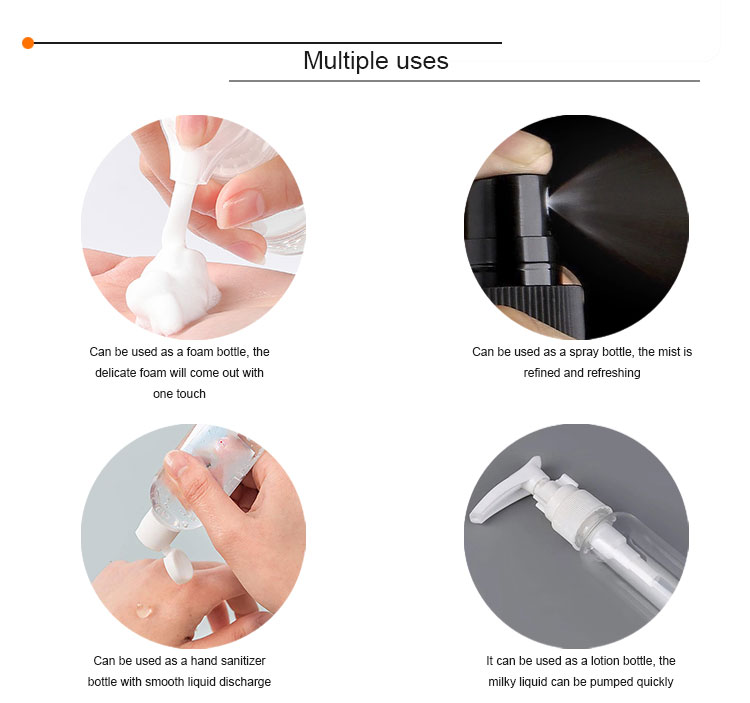 Multiple uses

Can be used as a foam bottle, the delicate foam will come out with one touch

Can be used as a spray bottle, the mist is refined and refreshing

Can be used as a hand sanitizer bottle with smooth liquid discharge

It can be used as a lotion bottle, the milky liquid can be pumped quickly