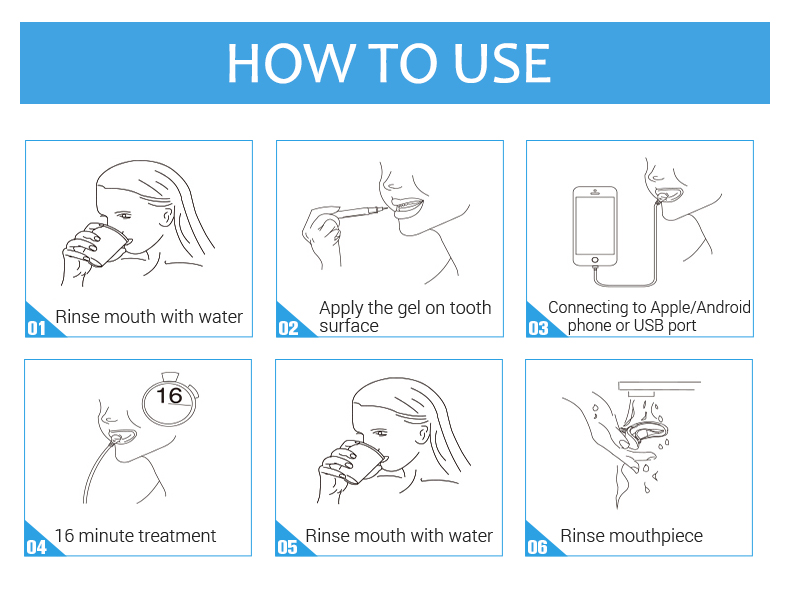 HOW TO USE

01 Rinse mouth with water

02 Apply the gel on tooth surface

03 Connecting to Apple/Android phone or USB port

16

04 16 minute treatment

05 Rinse mouth with water

06 Rinse mouthpiece