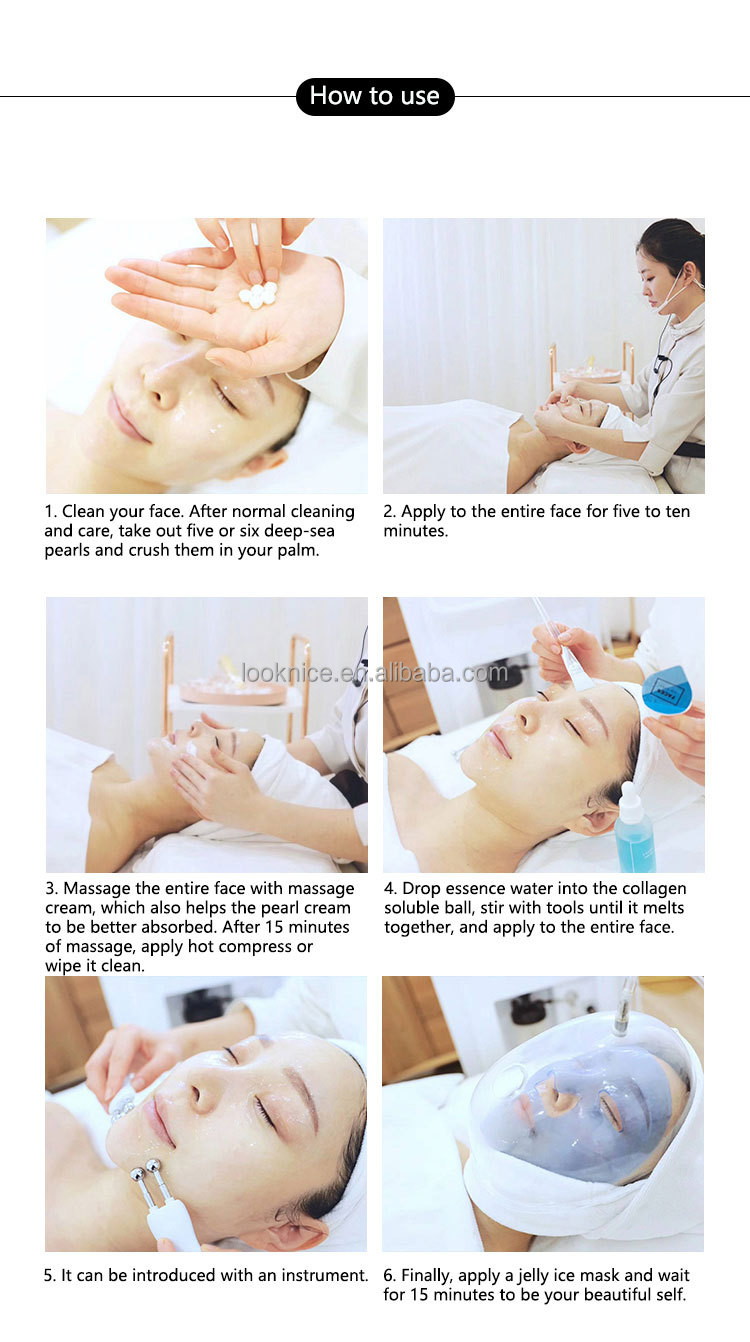 How to use

1. Clean your face. After normal cleaning and care, take out five or six deep-sea pearls and crush them in your palm.

2. Apply to the entire face for five to ten minutes.

looknice.en.alibaba.com

3. Massage the entire face with massage cream, which also helps the pearl cream to be better absorbed. After 15 minutes of massage, apply hot compress or wipe it clean.

4. Drop essence water into the collagen soluble ball, stir with tools until it melts together, and apply to the entire face.

5. It can be introduced with an instrument.

6. Finally, apply a jelly ice mask and wait for 15 minutes to be your beautiful self.