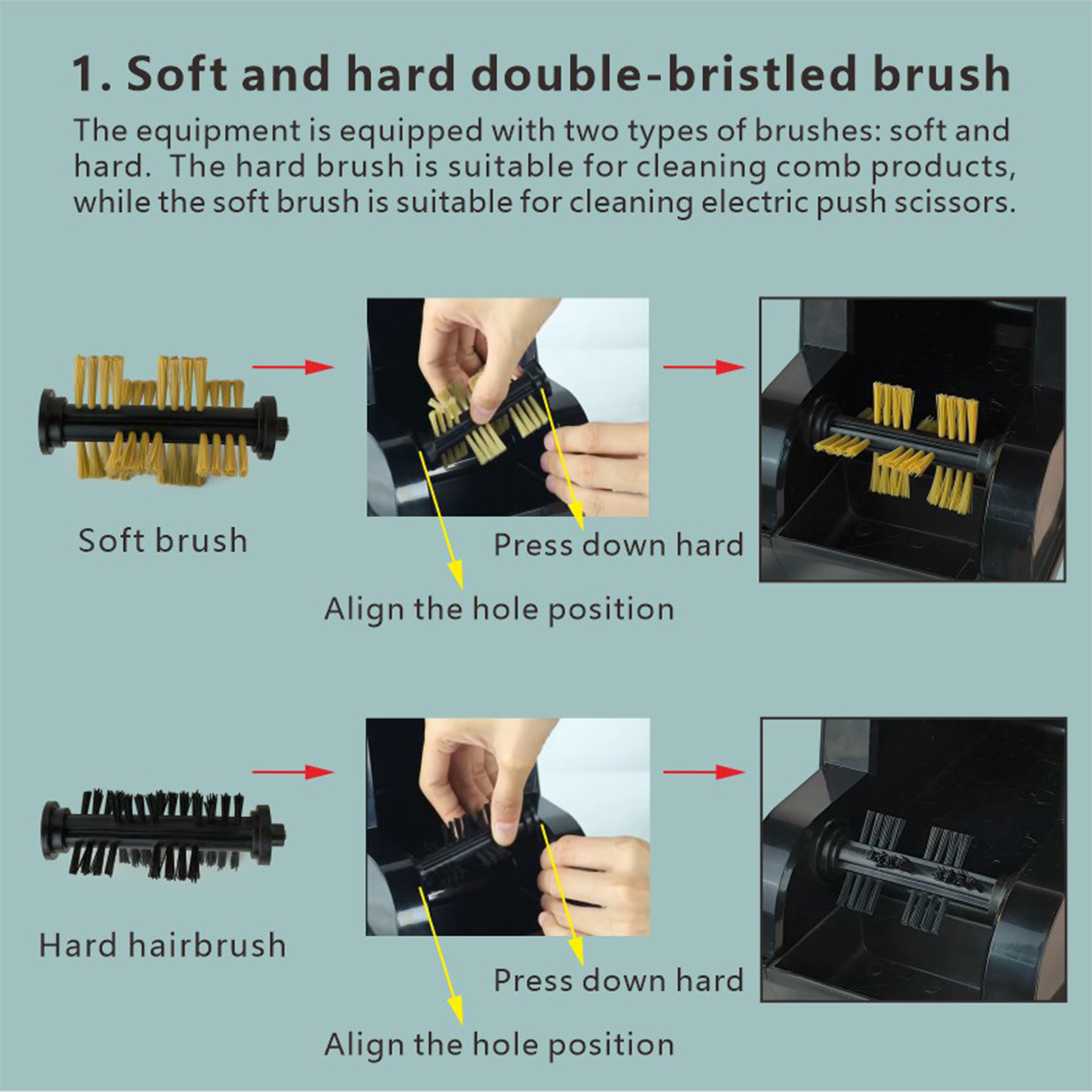 1. Soft and hard double-bristled brush

The equipment is equipped with two types of brushes: soft and hard.  The hard brush is suitable for cleaning comb products, while the soft brush is suitable for cleaning electric push scissors.

Soft brush

Press down hard

Align the hole position

Hard hairbrush

Press down hard

Align the hole position