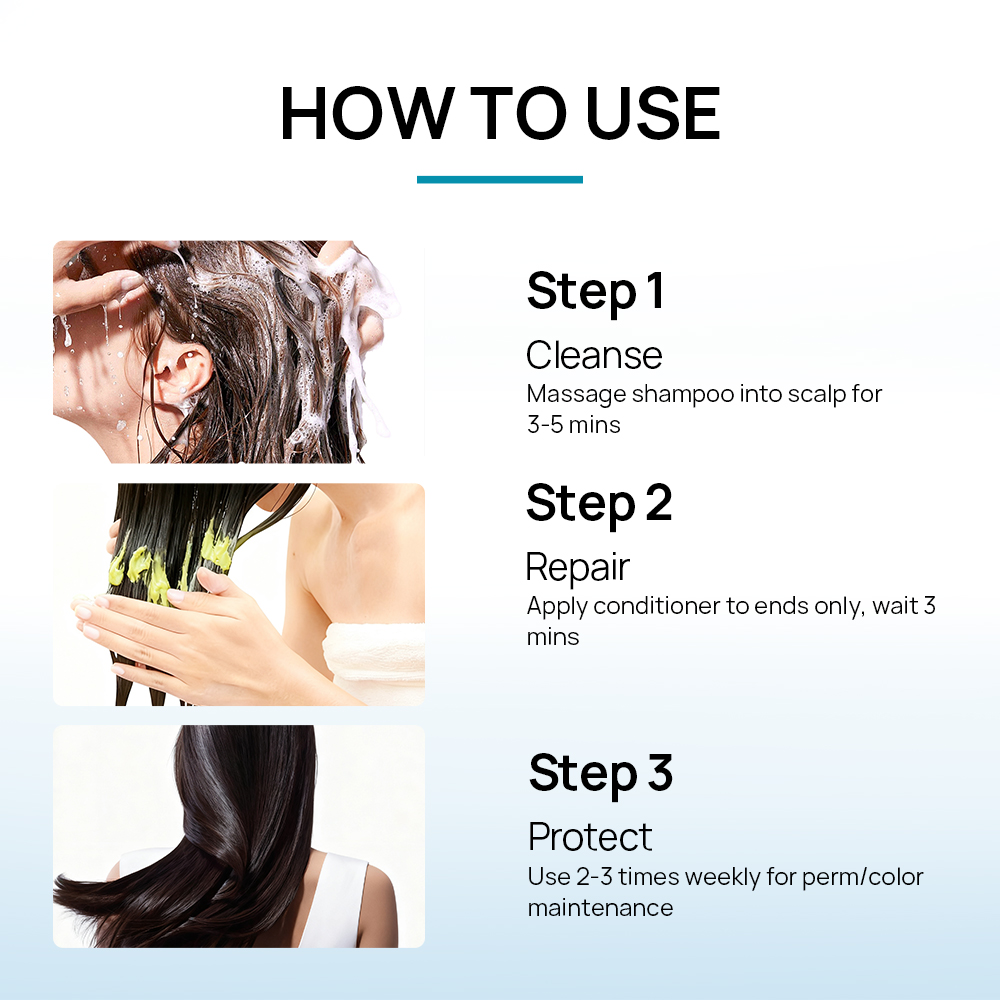 HOW TO USE

Step 1

Cleanse

Massage shampoo into scalp for 3-5 mins

Step 2

Repair

Apply conditioner to ends only, wait 3 mins

Step 3

Protect

Use 2-3 times weekly for perm/color maintenance