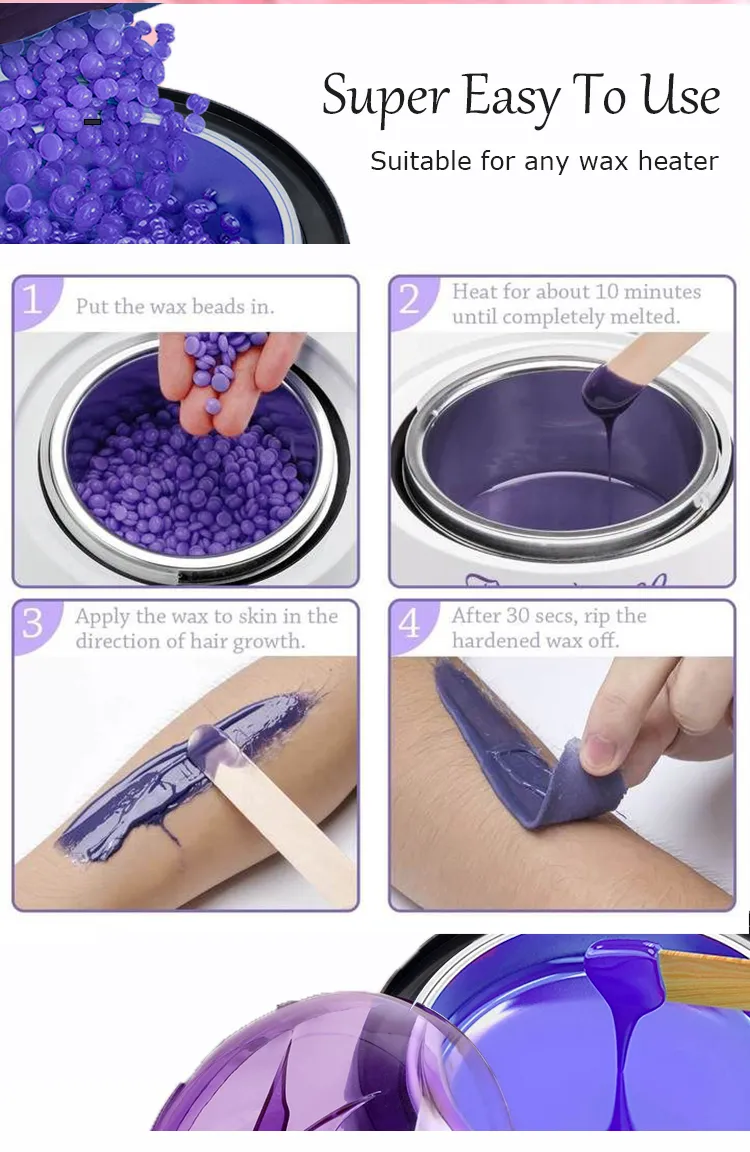 Super Easy To Use

Suitable for any wax heater

1 Put the wax beads in.

2 Heat for about 10 minutes until completely melted.

3 Apply the wax to skin in the direction of hair growth.

4 After 30 secs, rip the hardened wax off.