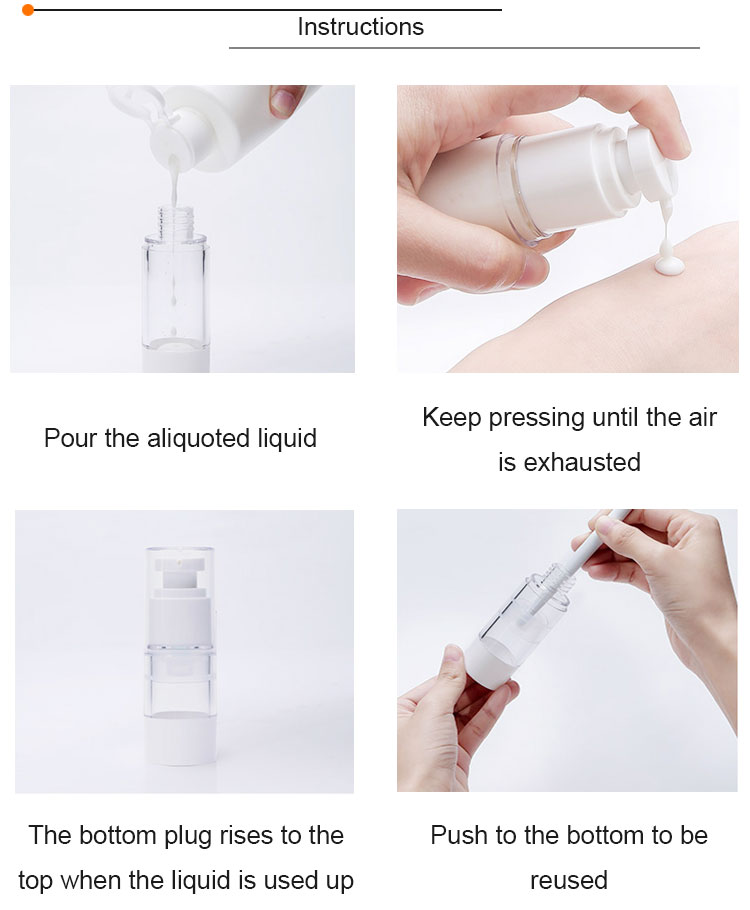 Instructions

Pour the aliquoted liquid

Keep pressing until the air is exhausted

The bottom plug rises to the top when the liquid is used up

Push to the bottom to be reused