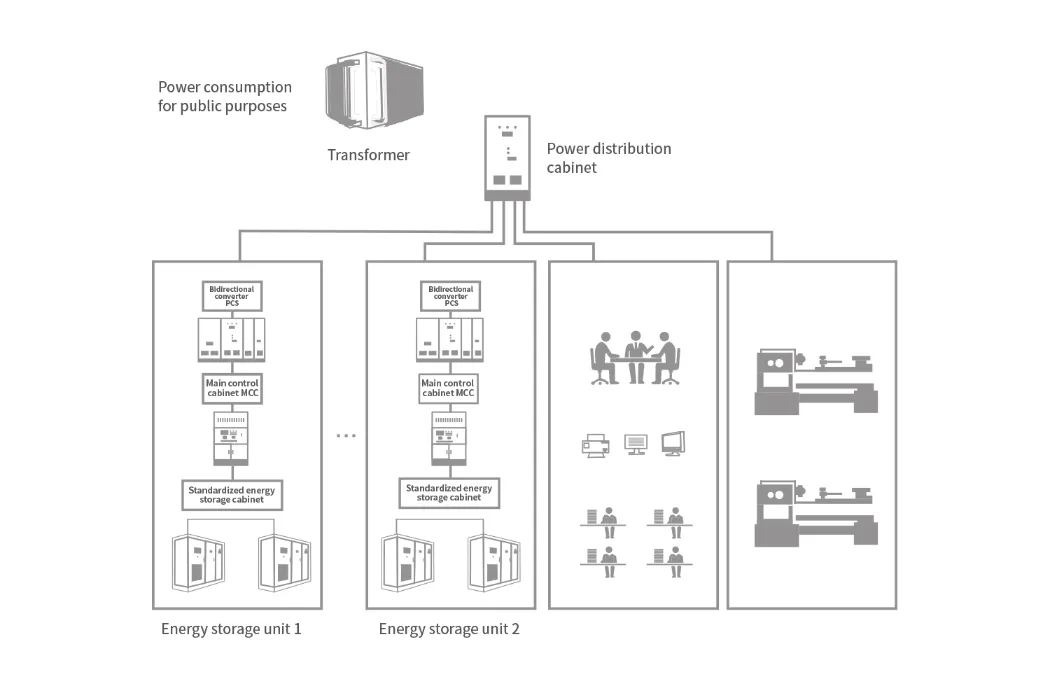 Power consumption for public purposes

Transformer

Power distribution cabinet

Bidirectional converter PCS

Main control cabinet MCC

Standardized energy storage cabinet

...

Bidirectional converter PCS

Main control cabinet MCC

Standardized energy storage cabinet

Energy storage unit 1

Energy storage unit 2