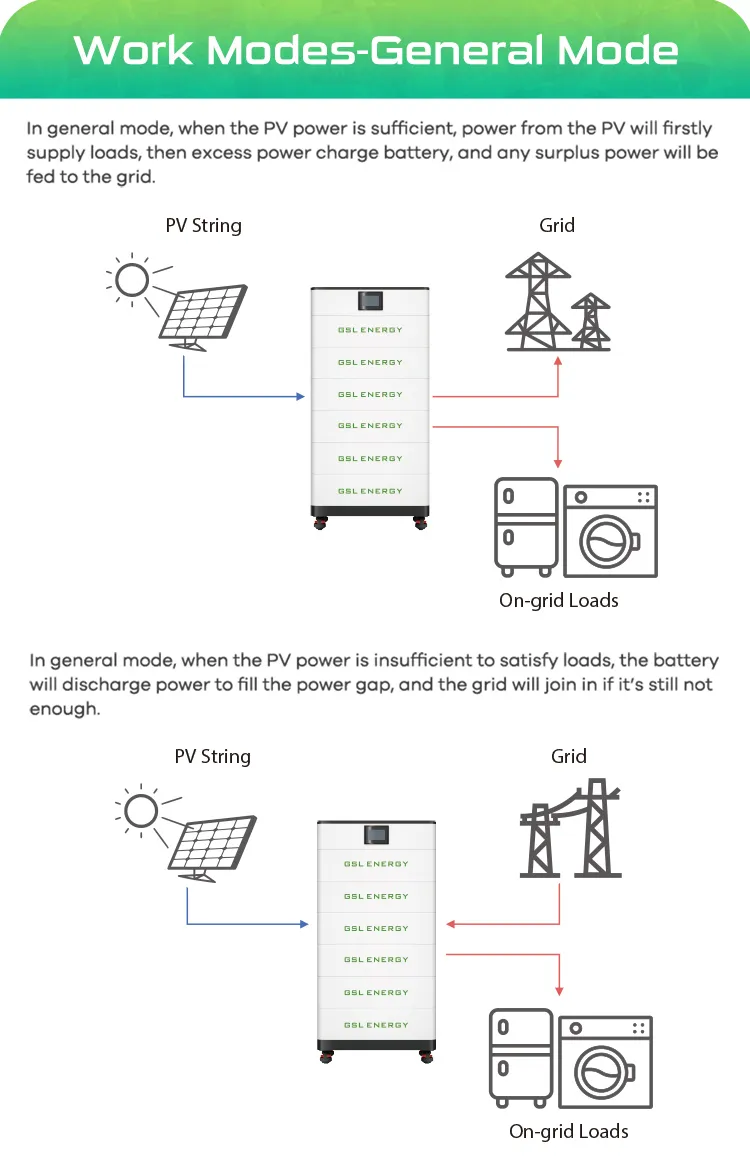 Work Modes-General Mode

In general mode, when the PV power is sufficient, power from the PV will firstly supply loads, then excess power charge battery, and any surplus power will be fed to the grid.

PV String

Grid

GSL ENERGY
GSL ENERGY
GSL ENERGY
GSL ENERGY
GSL ENERGY
GSL ENERGY

On-grid Loads

In general mode, when the PV power is insufficient to satisfy loads, the battery will discharge power to fill the power gap, and the grid will join in if it's still not enough.

PV String

Grid

GSL ENERGY
GSL ENERGY
GSL ENERGY
GSL ENERGY
GSL ENERGY
GSL ENERGY

On-grid Loads