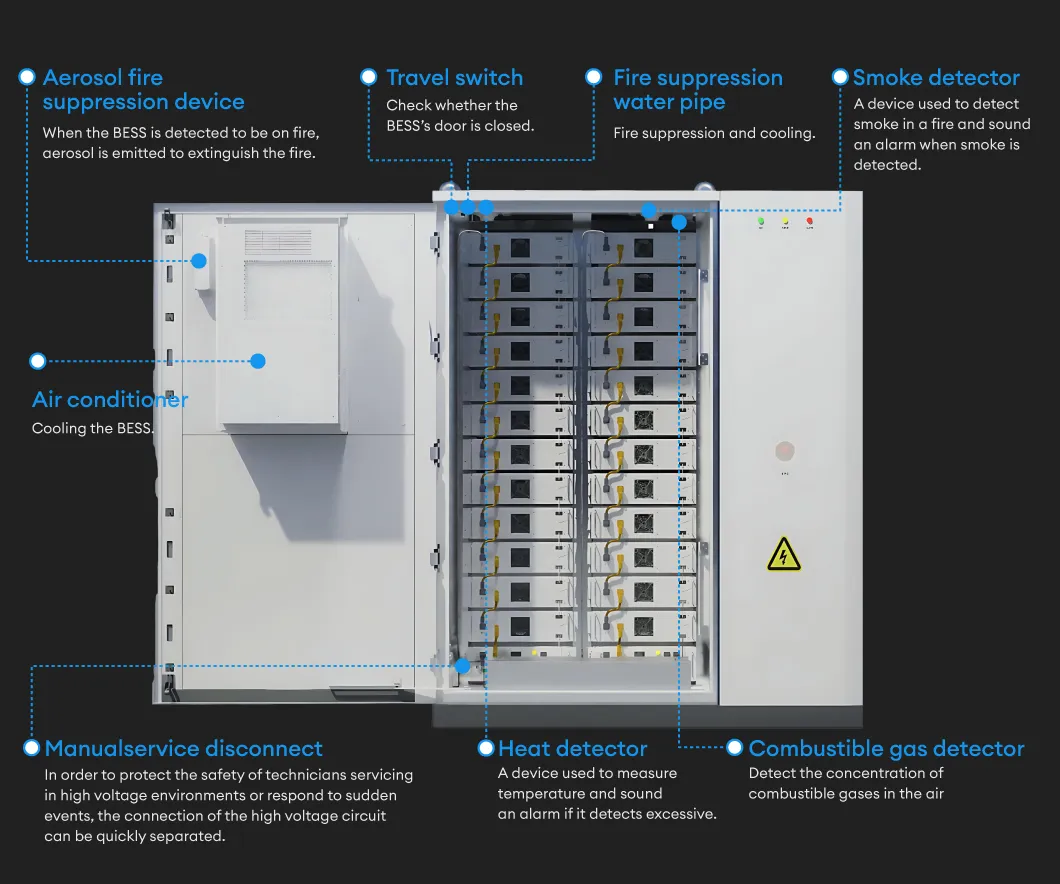 Aerosol fire suppression device
When the BESS is detected to be on fire, aerosol is emitted to extinguish the fire.

Travel switch
Check whether the BESS's door is closed.

Fire suppression water pipe
Fire suppression and cooling.

Smoke detector
A device used to detect smoke in a fire and sound an alarm when smoke is detected.

Air conditioner
Cooling the BESS.

Manualservice disconnect
In order to protect the safety of technicians servicing in high voltage environments or respond to sudden events, the connection of the high voltage circuit can be quickly separated.

Heat detector
A device used to measure temperature and sound an alarm if it detects excessive.

Combustible gas detector
Detect the concentration of combustible gases in the air