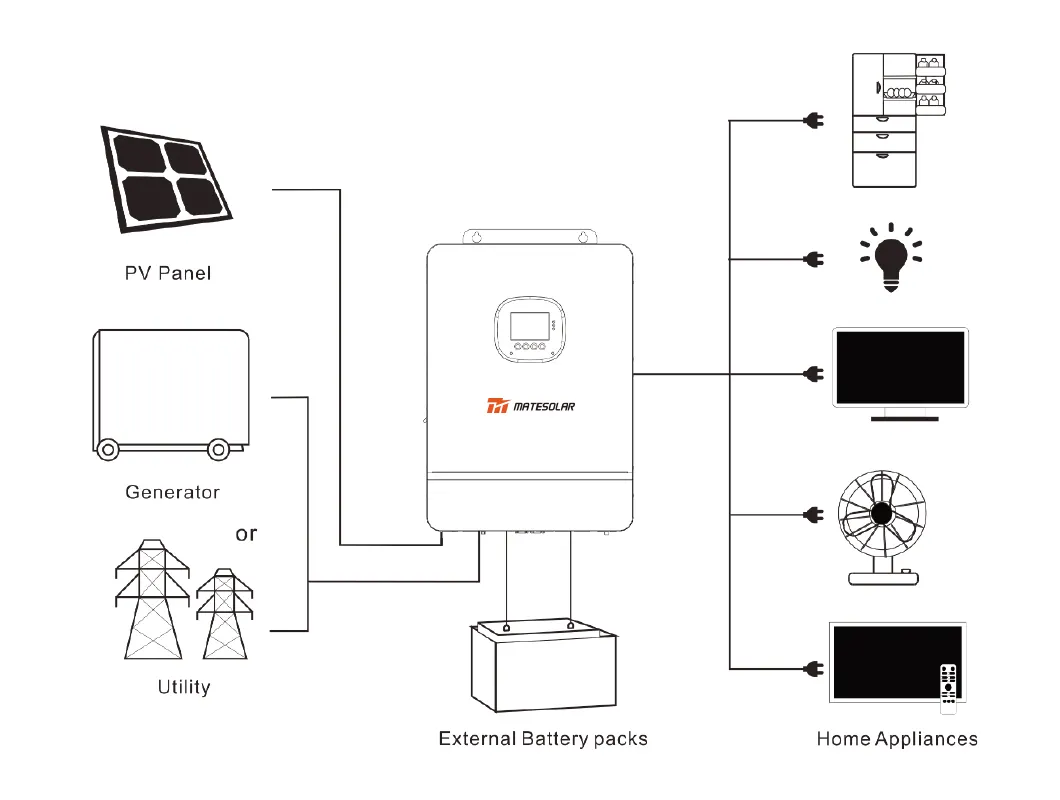 PV Panel

Generator

or

Utility

MATESOLAR

External Battery packs

Home Appliances