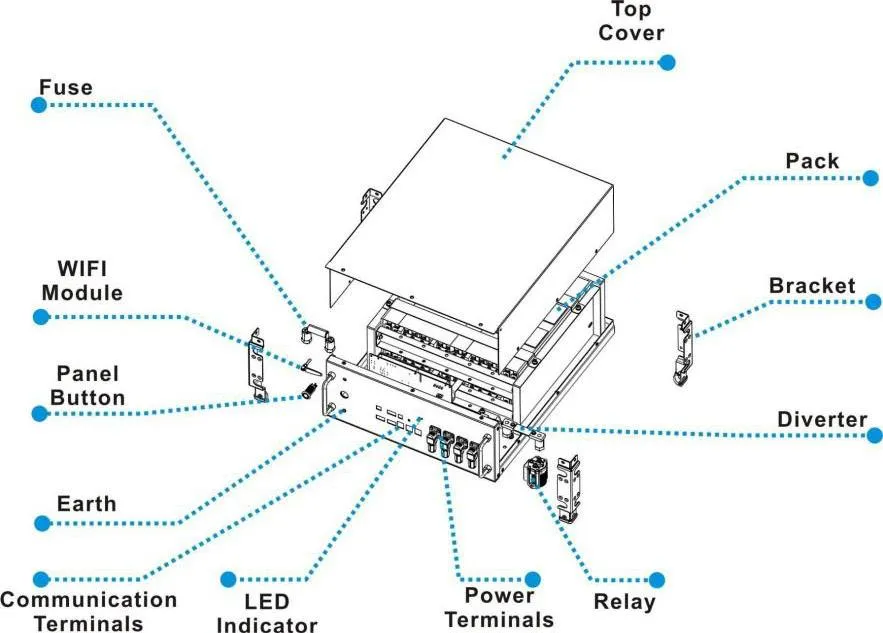 Top Cover

Fuse

Pack

WIFI Module

Bracket

Panel Button

Diverter

Earth

Communication Terminals

LED Indicator

Power Terminals

Relay