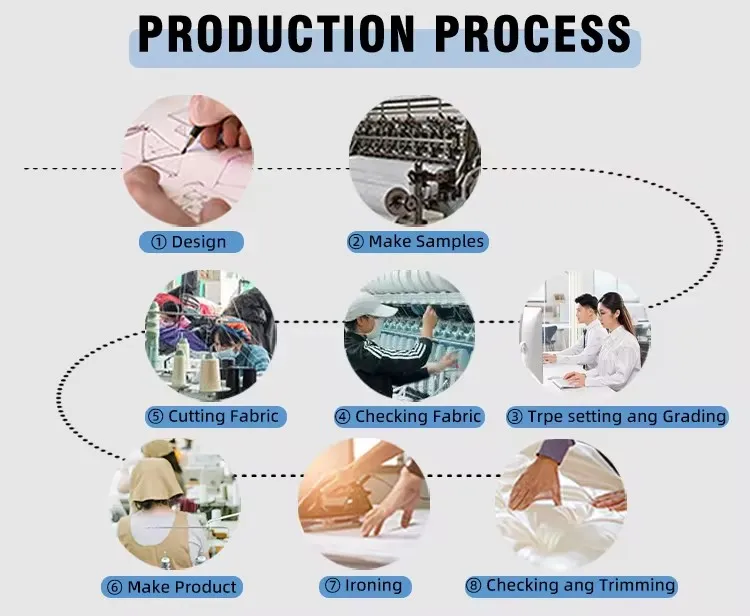 PRODUCTION PROCESS

① Design

② Make Samples

⑤ Cutting Fabric

④ Checking Fabric

③ Trpe setting ang Grading

⑥ Make Product

⑦ Ironing

⑧ Checking ang Trimming