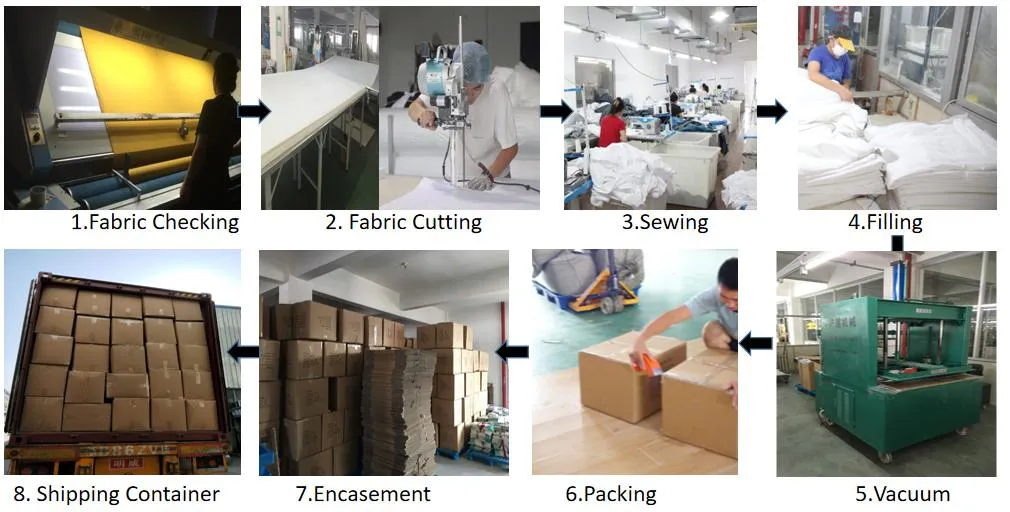 1.Fabric Checking

2. Fabric Cutting

3.Sewing

4.Filling

8. Shipping Container

7.Encasement

6.Packing

5.Vacuum