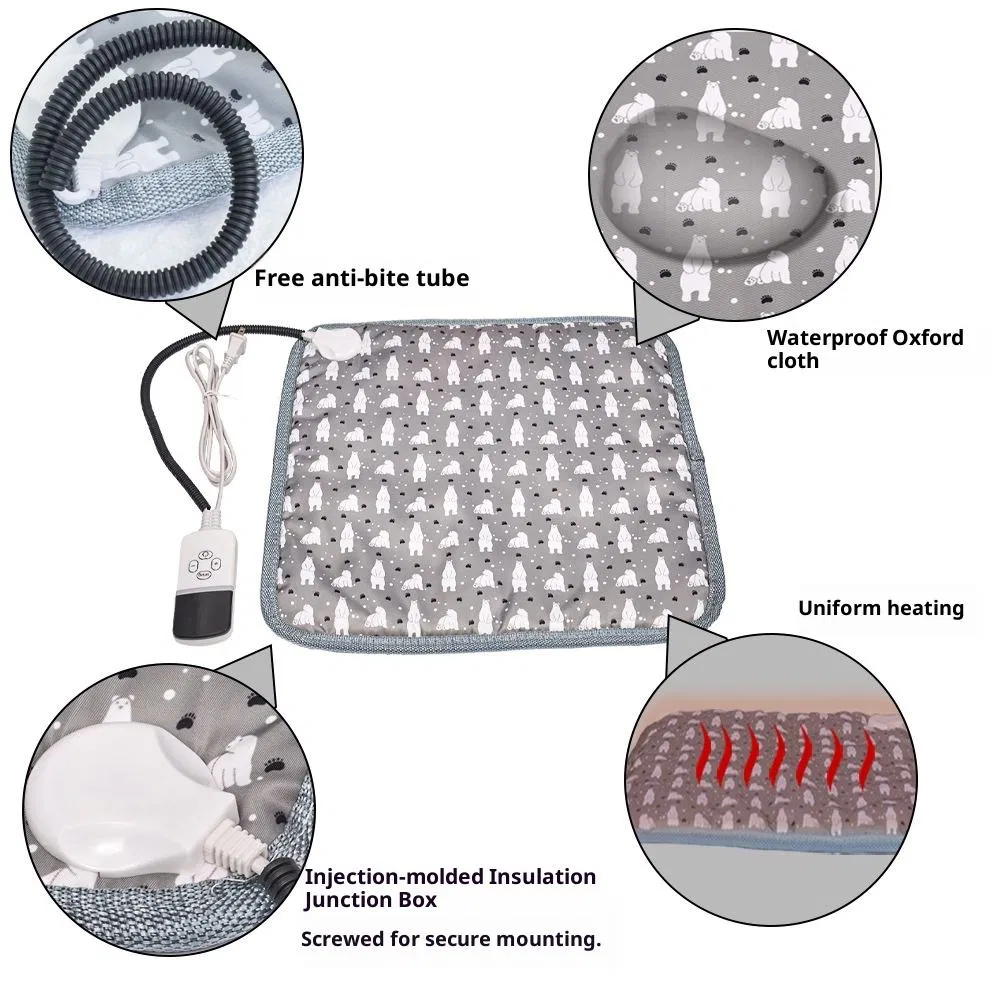 Free anti-bite tube

Waterproof Oxford cloth

Uniform heating

Injection-molded Insulation Junction Box

Screwed for secure mounting.