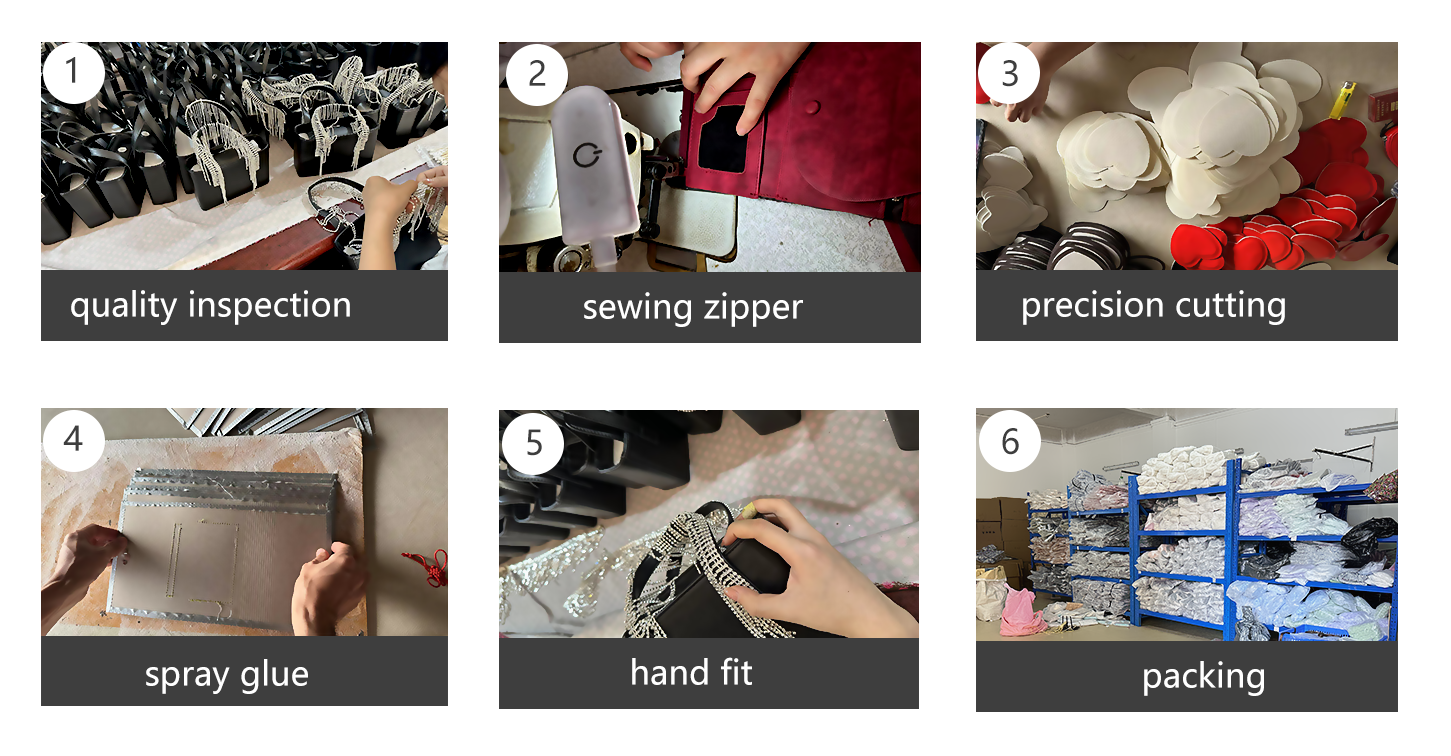 1
quality inspection

2
sewing zipper

3
precision cutting

4
spray glue

5
hand fit

6
packing