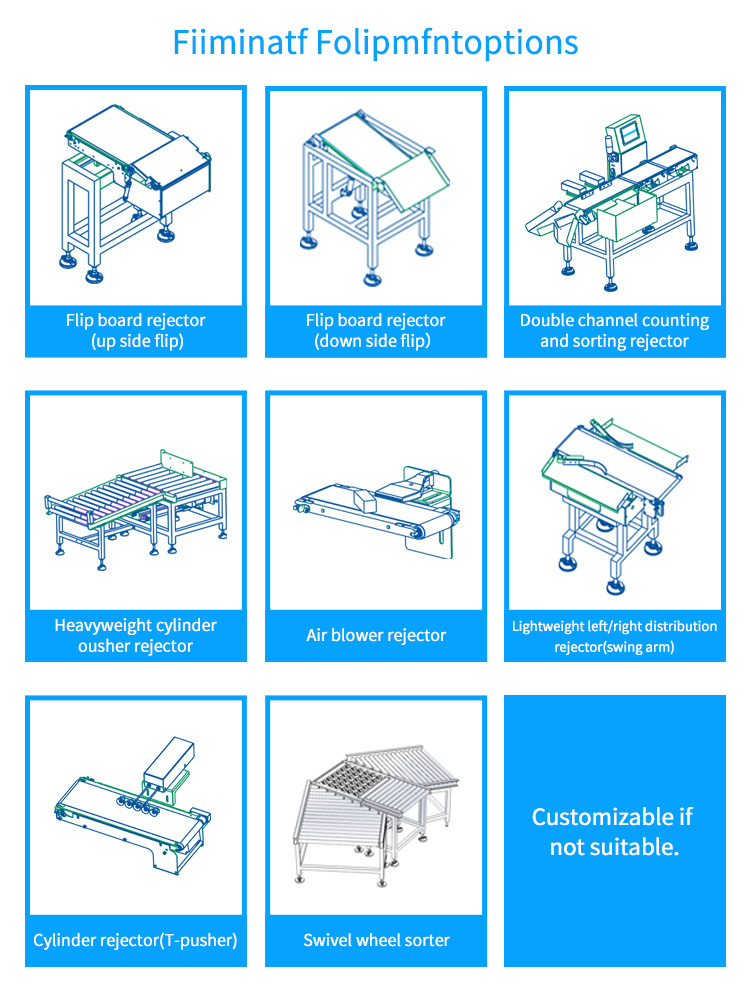 Fiiminatf Folipmfntoptions

Flip board rejector (up side flip)

Flip board rejector (down side flip)

Double channel counting and sorting rejector

Heavyweight cylinder ousher rejector

Air blower rejector

Lightweight left/right distribution rejector(swing arm)

Cylinder rejector(T-pusher)

Swivel wheel sorter

Customizable if not suitable.