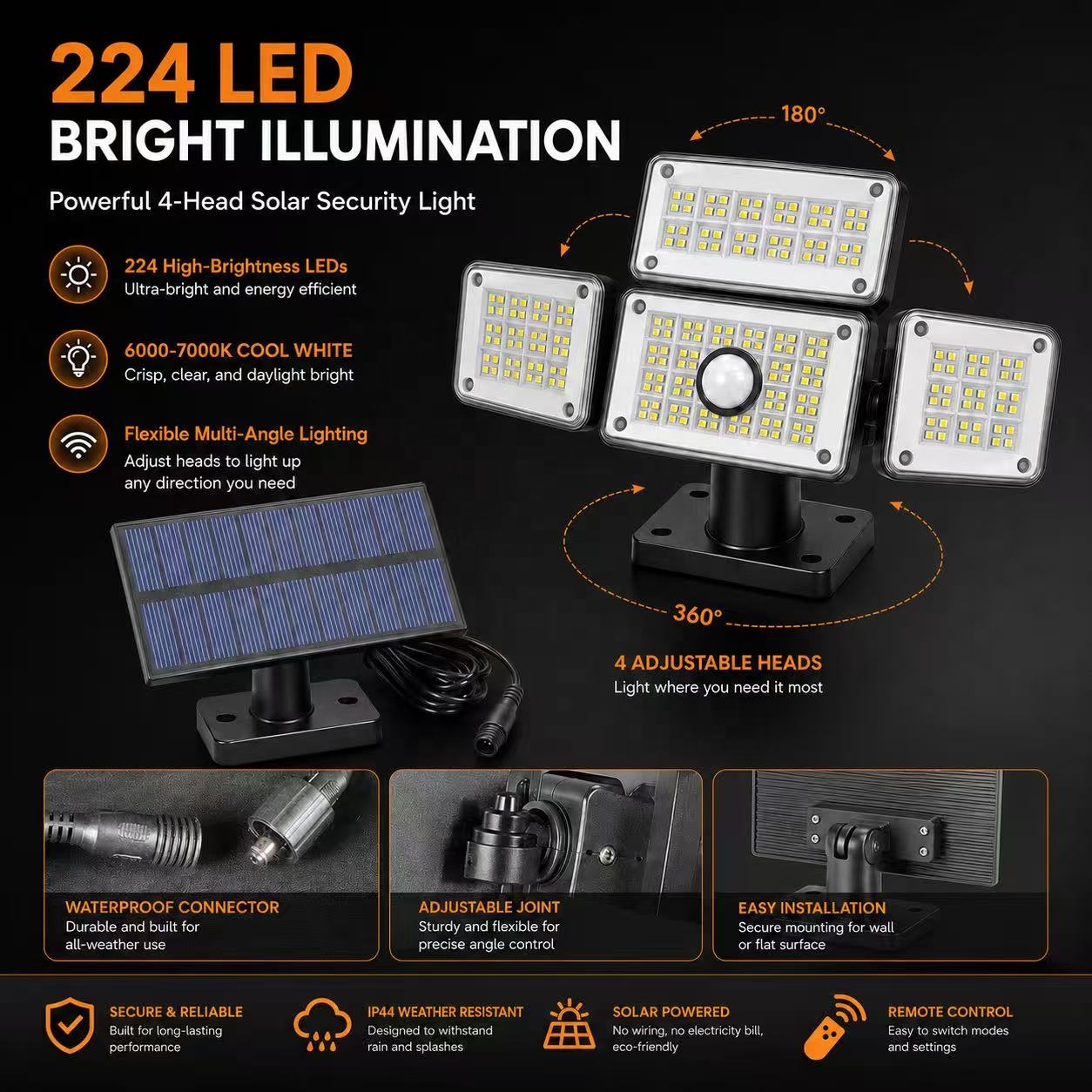 224 LED
BRIGHT ILLUMINATION

Powerful 4-Head Solar Security Light

224 High-Brightness LEDs
Ultra-bright and energy efficient

6000-7000K COOL WHITE
Crisp, clear, and daylight bright

Flexible Multi-Angle Lighting
Adjust heads to light up any direction you need

180°

360°

4 ADJUSTABLE HEADS
Light where you need it most

WATERPROOF CONNECTOR
Durable and built for all-weather use

ADJUSTABLE JOINT
Sturdy and flexible for precise angle control

EASY INSTALLATION
Secure mounting for wall or flat surface

SECURE & RELIABLE
Built for long-lasting performance

IP44 WEATHER RESISTANT
Designed to withstand rain and splashes

SOLAR POWERED
No wiring, no electricity bill, eco-friendly

REMOTE CONTROL
Easy to switch modes and settings