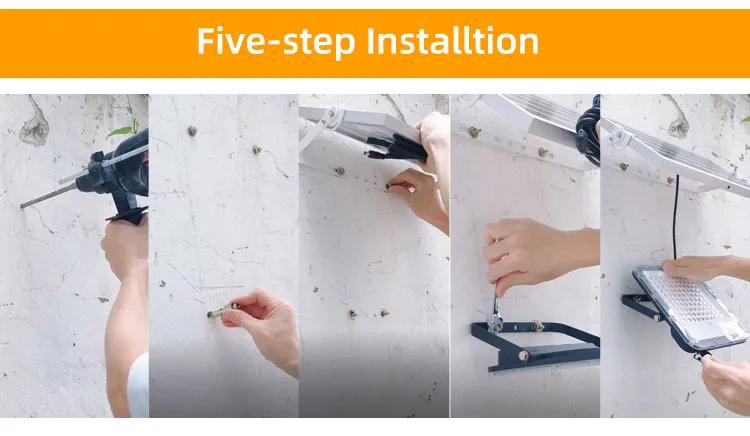 Five-step Installtion