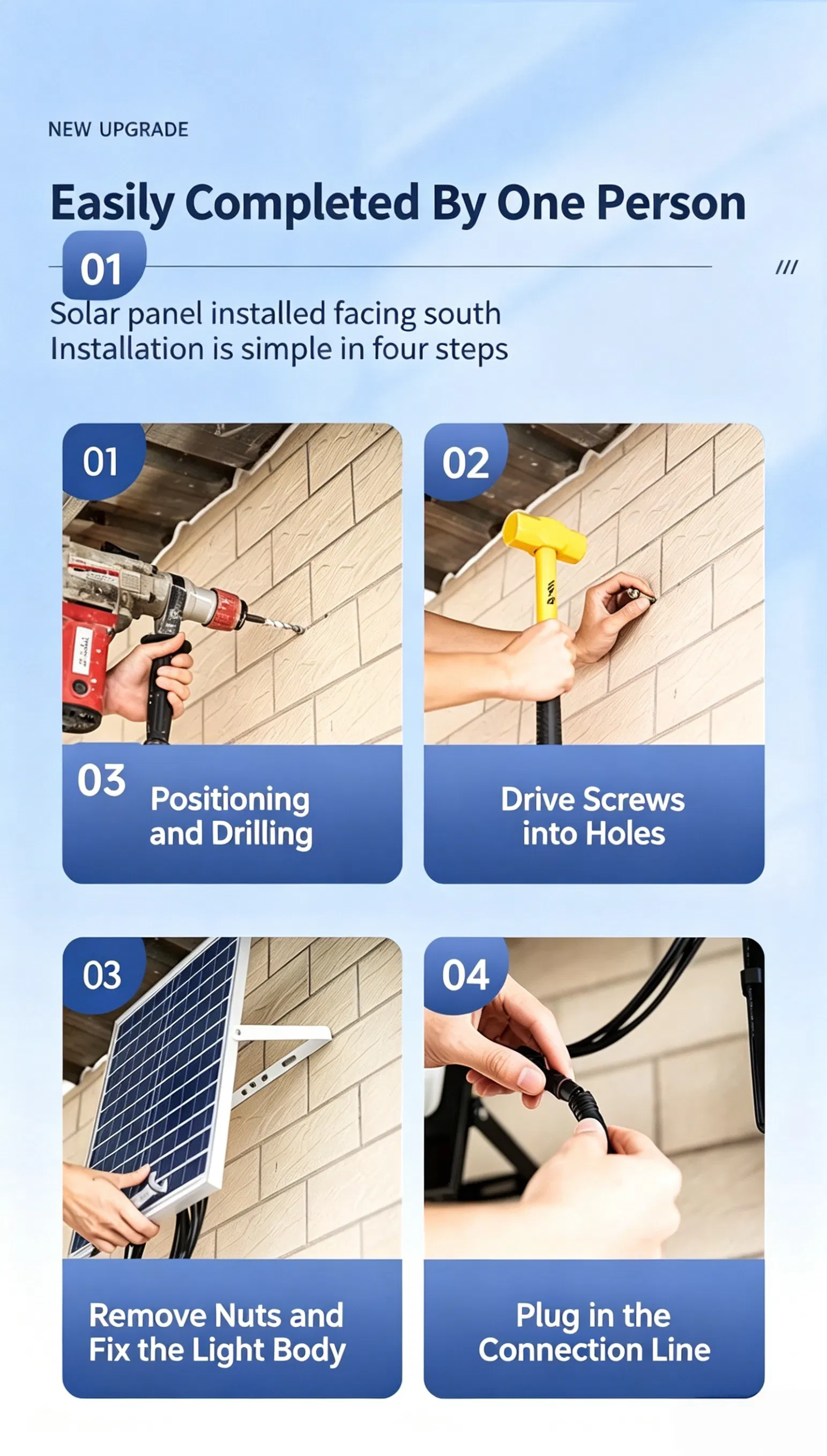 NEW UPGRADE

Easily Completed By One Person

01

///

Solar panel installed facing south
Installation is simple in four steps

01

03 Positioning and Drilling

02

Drive Screws into Holes

03

Remove Nuts and Fix the Light Body

04

Plug in the Connection Line