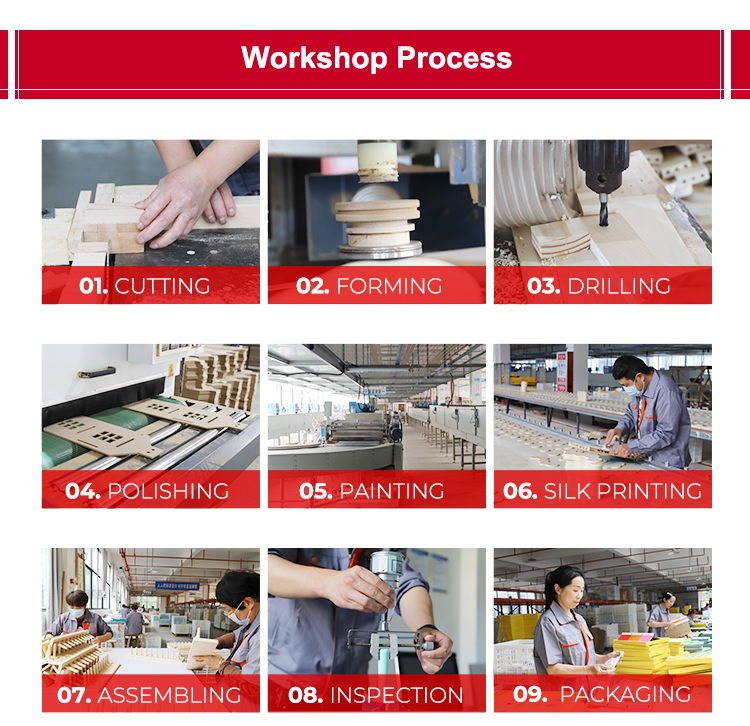 Workshop Process

01. CUTTING

02. FORMING

03. DRILLING

04. POLISHING

05. PAINTING

06. SILK PRINTING

07. ASSEMBLING

08. INSPECTION

09. PACKAGING