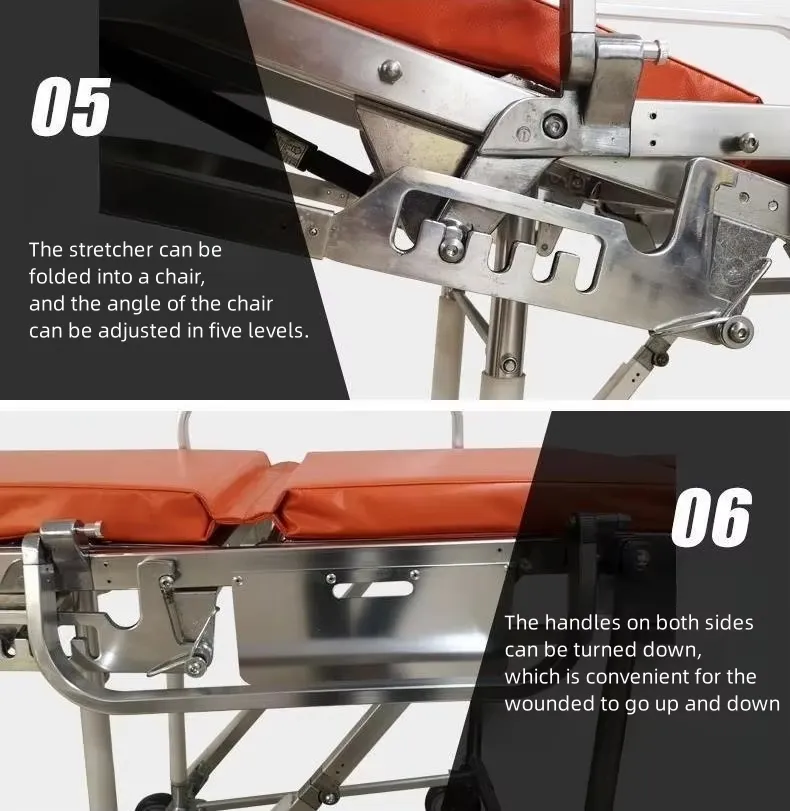 05

The stretcher can be folded into a chair, and the angle of the chair can be adjusted in five levels.

06

The handles on both sides can be turned down, which is convenient for the wounded to go up and down