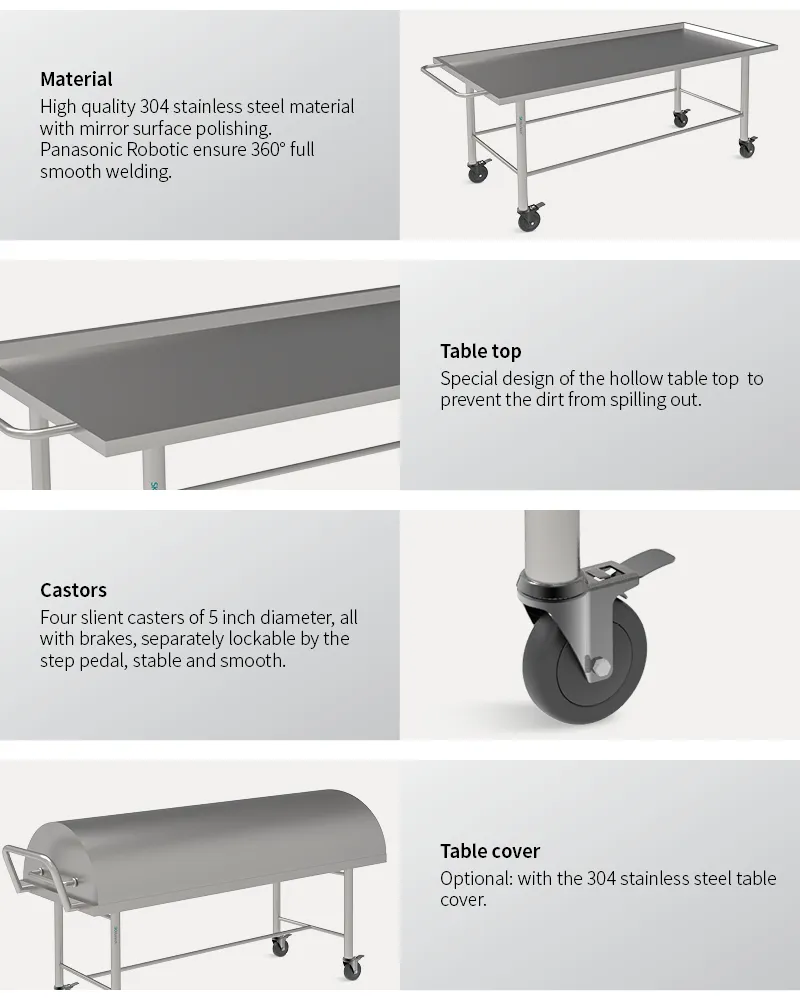 Material
High quality 304 stainless steel material with mirror surface polishing. Panasonic Robotic ensure 360° full smooth welding.

Table top
Special design of the hollow table top to prevent the dirt from spilling out.

Castors
Four slient casters of 5 inch diameter, all with brakes, separately lockable by the step pedal, stable and smooth.

Table cover
Optional: with the 304 stainless steel table cover.