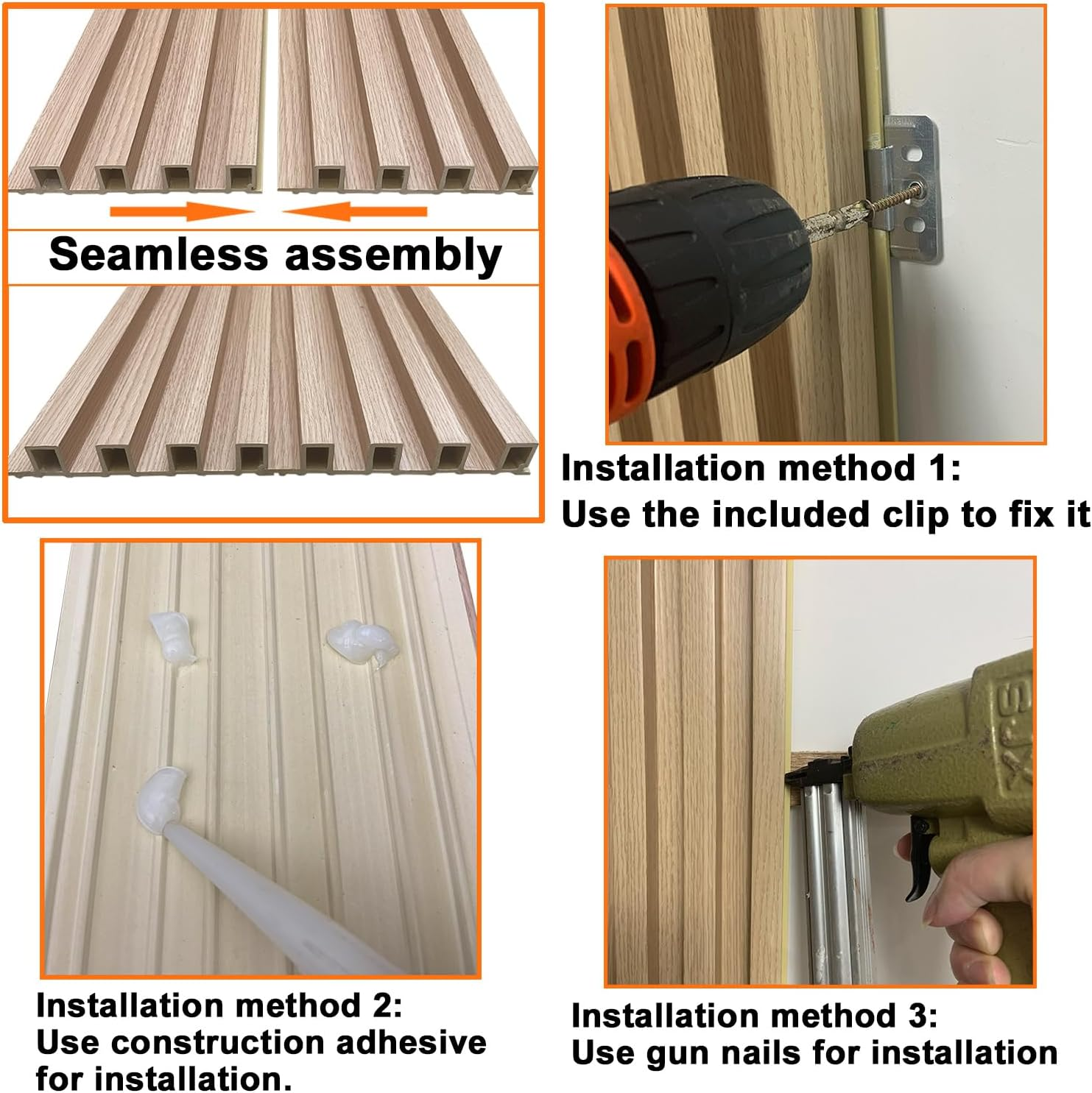 Seamless assembly

Installation method 1:
Use the included clip to fix it

Installation method 2:
Use construction adhesive for installation.

Installation method 3:
Use gun nails for installation